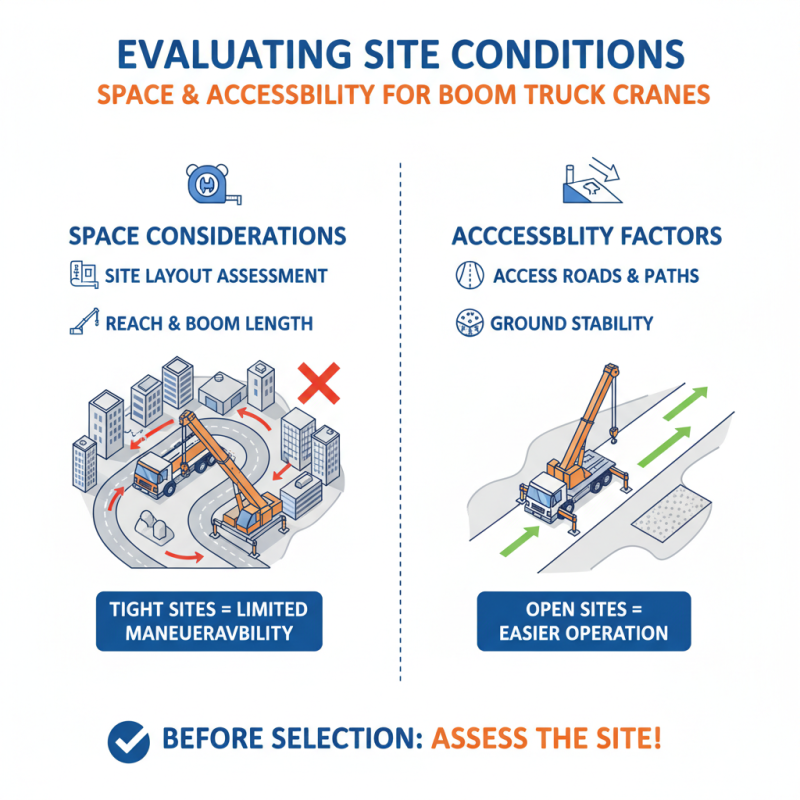 EVALUATING SITE CONDITIONS
SPACE & ACCESSBILITY FOR BOOM TRUCK CRANES

SPACE CONSIDERATIONS
SITE LAYOUT ASSESSMENT
REACH & BOOM LENGTH

TIGHT SITES = LIMITED MANEUERAVBILITY

ACCCESSBLITY FACTORS
ACCESS ROADS & PATHS
GROUND STABILITY

OPEN SITES = EASIER OPERATION

BEFORE SELECTION: ASSESS THE SITE!