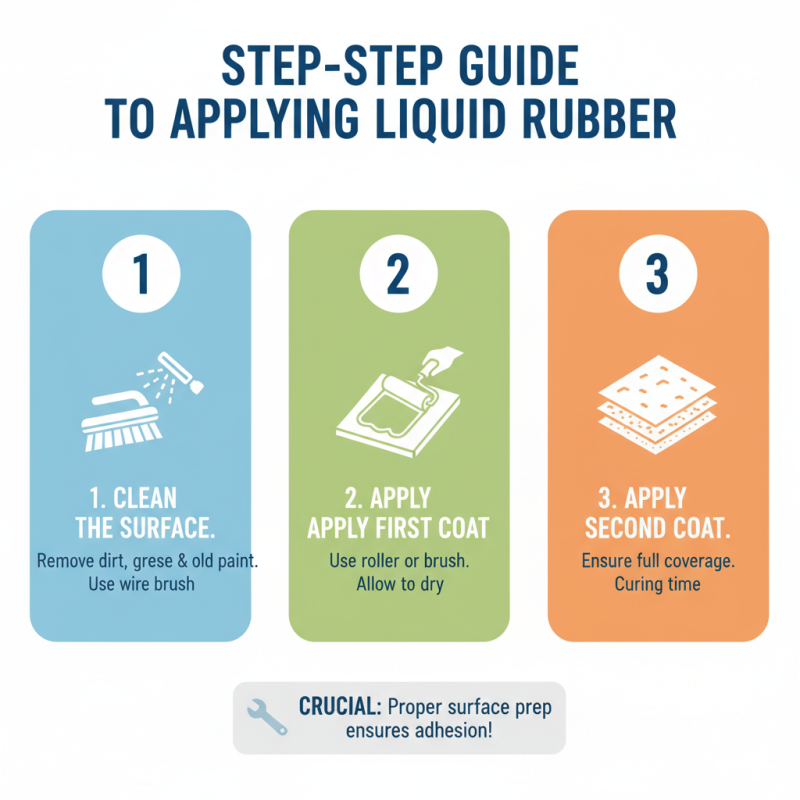 STEP-STEP GUIDE
TO APPLYING LIQUID RUBBER

1

1. CLEAN THE SURFACE.

Remove dirt, grese & old paint. Use wire brush

2

2. APPLY APPLY FIRST COAT

Use roller or brush. Allow to dry

3

3. APPLY SECOND COAT.

Ensure full coverage. Curing time

CRUCIAL: Proper surface prep ensures adhesion!