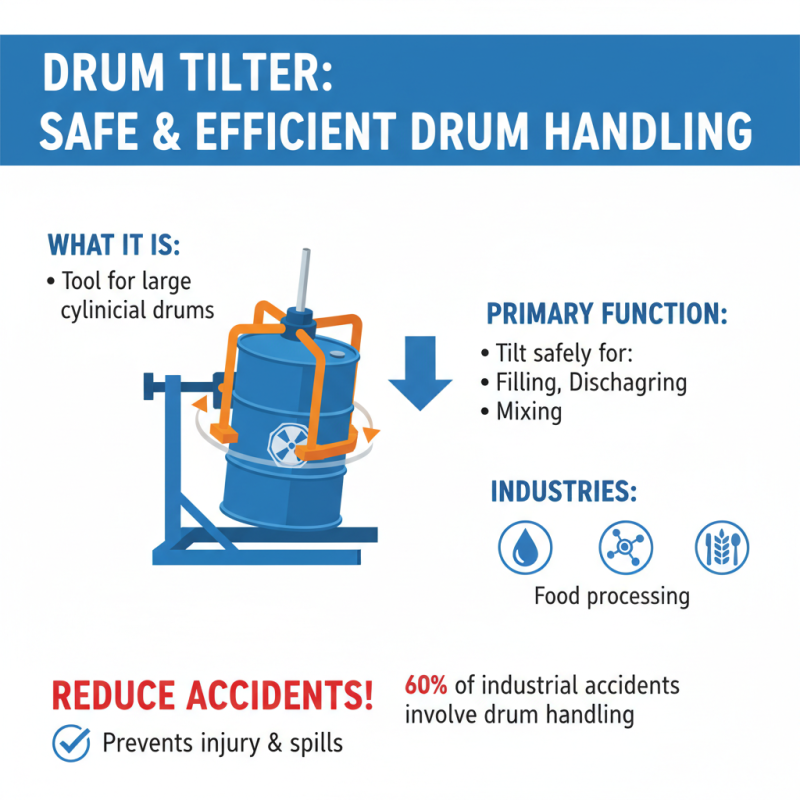 DRUM TILTER:
SAFE & EFFICIENT DRUM HANDLING

WHAT IT IS:
• Tool for large cylinicial drums

PRIMARY FUNCTION:
• Tilt safely for:
• Filling, Dischagring
• Mixing

INDUSTRIES:
Food processing

REDUCE ACCIDENTS!
Prevents injury & spills

60% of industrial accidents involve drum handling