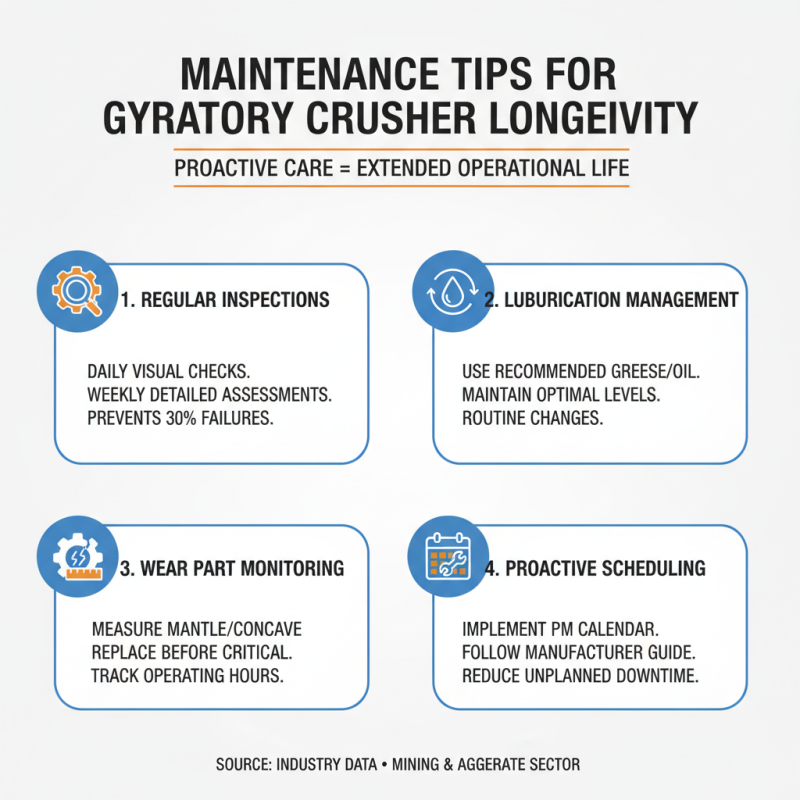 MAINTENANCE TIPS FOR GYRATORY CRUSHER LONGEIVITY

PROACTIVE CARE = EXTENDED OPERATIONAL LIFE

1. REGULAR INSPECTIONS

DAILY VISUAL CHECKS.
WEEKLY DETAILED ASSESSMENTS.
PREVENTS 30% FAILURES.

2. LUBURICATION MANAGEMENT

USE RECOMMENDED GREESE/OIL.
MAINTAIN OPTIMAL LEVELS.
ROUTINE CHANGES.

3. WEAR PART MONITORING

MEASURE MANTLE/CONCAVE
REPLACE BEFORE CRITICAL.
TRACK OPERATING HOURS.

4. PROACTIVE SCHEDULING

IMPLEMENT PM CALENDAR.
FOLLOW MANUFACTURER GUIDE.
REDUCE UNPLANNED DOWNTIME.

SOURCE: INDUSTRY DATA • MINING & AGGERATE SECTOR