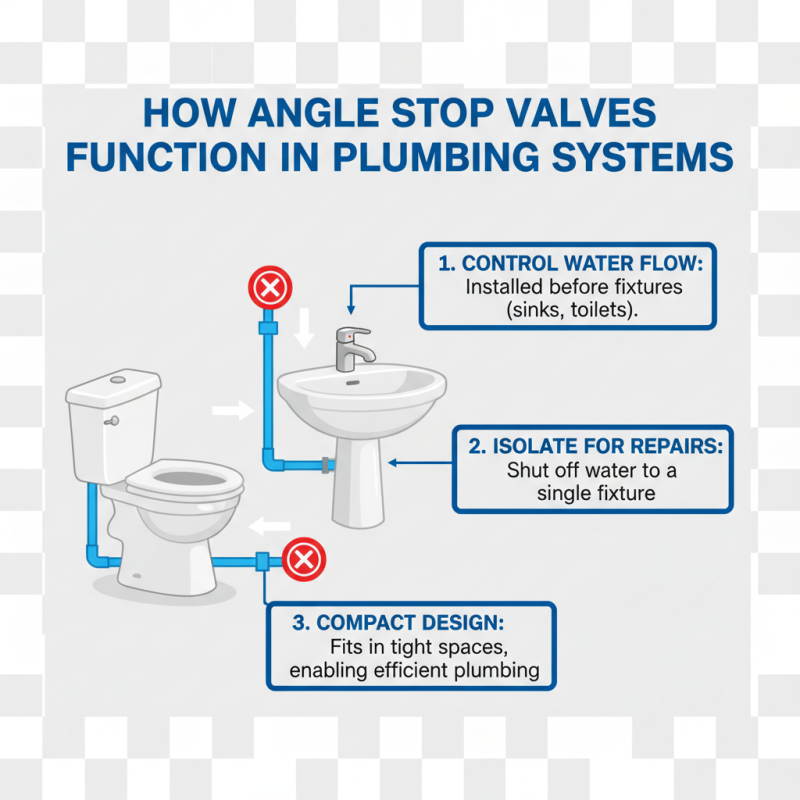 HOW ANGLE STOP VALVES FUNCTION IN PLUMBING SYSTEMS

1. CONTROL WATER FLOW: Installed before fixtures (sinks, toilets).

2. ISOLATE FOR REPAIRS: Shut off water to a single fixture

3. COMPACT DESIGN: Fits in tight spaces, enabling efficient plumbing