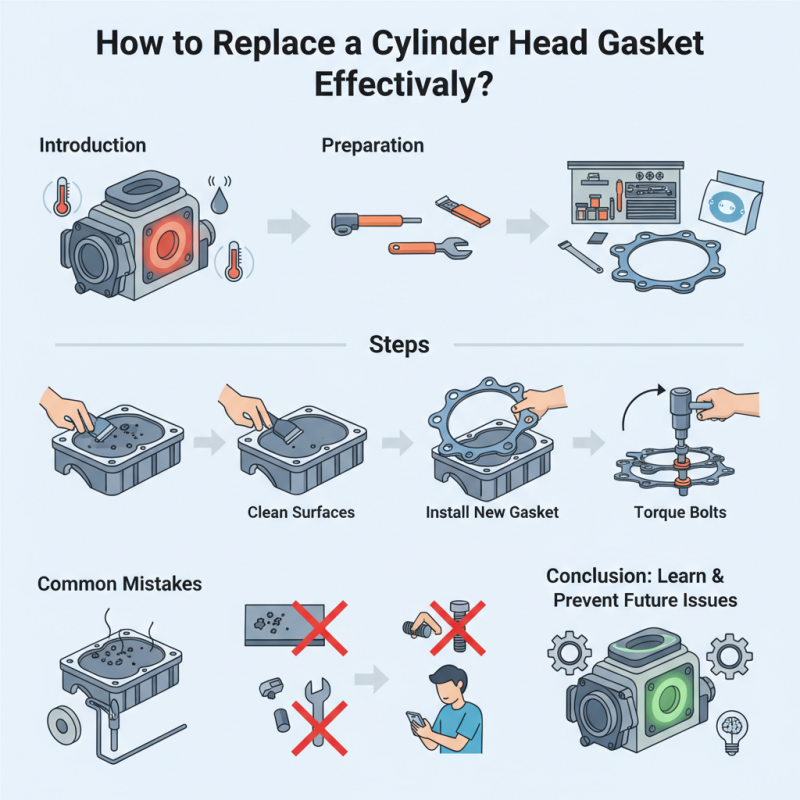 How to Replace a Cylinder Head Gasket Effectivaly?

Introduction

Preparation

Steps

Clean Surfaces

Install New Gasket

Torque Bolts

Common Mistakes

Conclusion: Learn & Prevent Future Issues