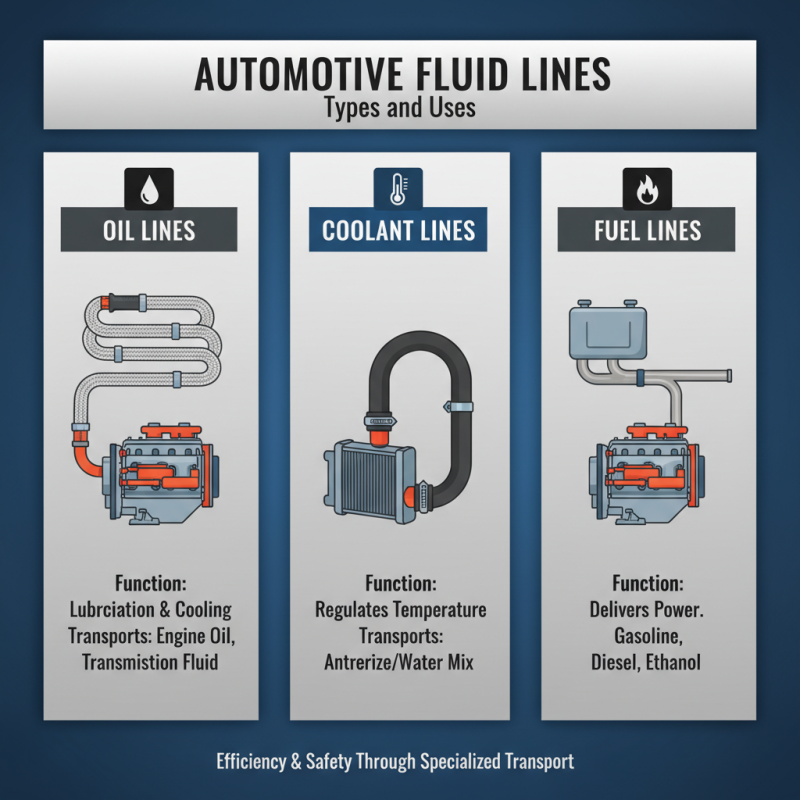 AUTOMOTIVE FLUID LINES
Types and Uses

OIL LINES

Function:
Lubrciation & Cooling
Transports: Engine Oil, Transmistion Fluid

COOLANT LINES

Function:
Regulates Temperature
Transports:
Antrerize/Water Mix

FUEL LINES

Function:
Delivers Power.
Gasoline,
Diesel, Ethanol

Efficiency & Safety Through Specialized Transport