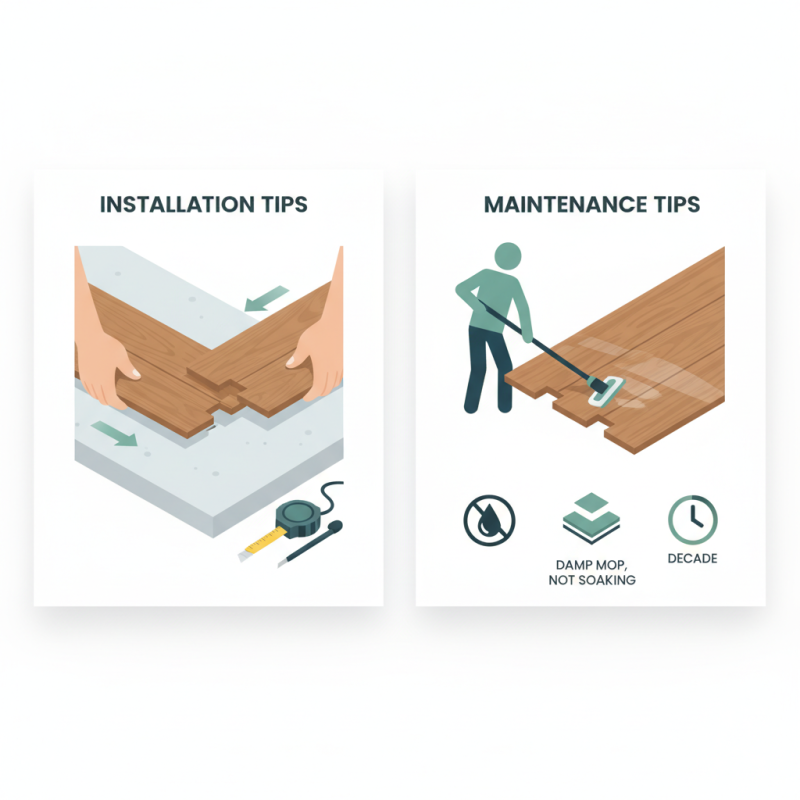 INSTALLATION TIPS

MAINTENANCE TIPS

DAMP MOP, NOT SOAKING

DECADE