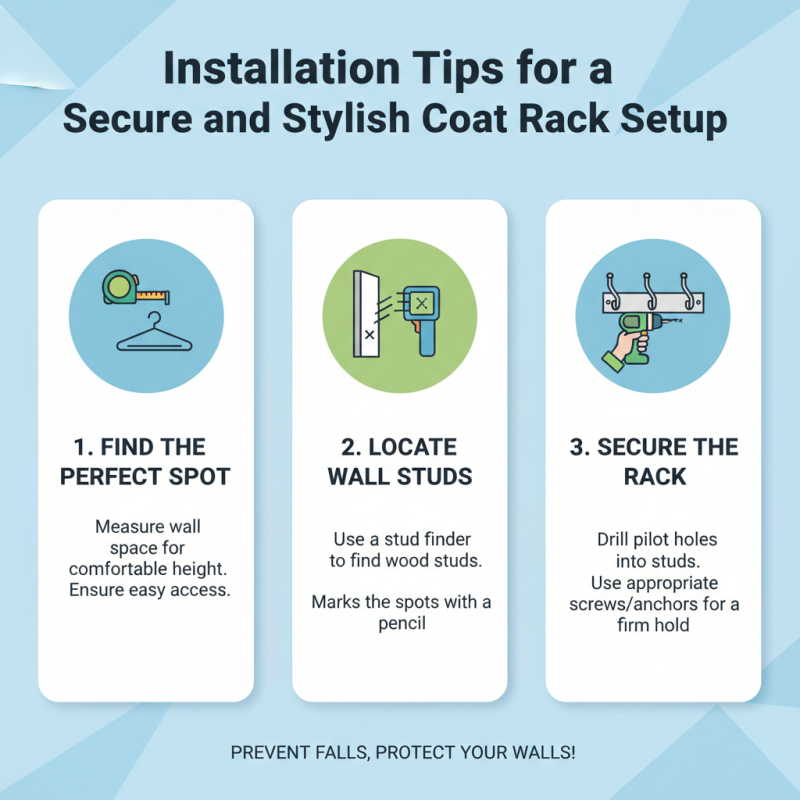 Installation Tips for a Secure and Stylish Coat Rack Setup

1. FIND THE PERFECT SPOT

Measure wall space for comfortable height. Ensure easy access.

2. LOCATE WALL STUDS

Use a stud finder to find wood studs.

Marks the spots with a pencil

3. SECURE THE RACK

Drill pilot holes into studs. Use appropriate screws/anchors for a firm hold

PREVENT FALLS, PROTECT YOUR WALLS!