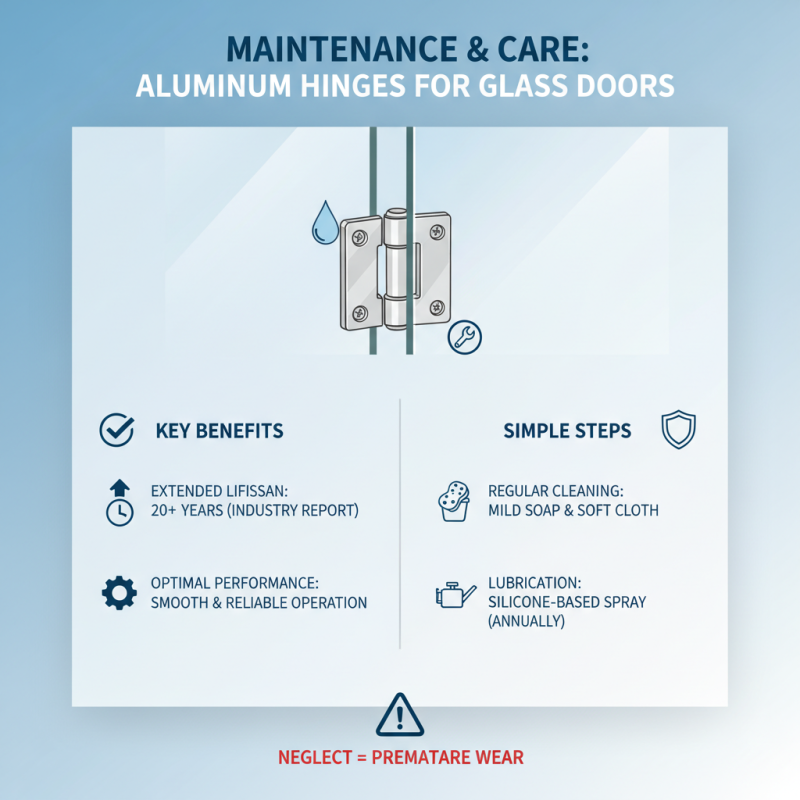 MAINTENANCE & CARE:
ALUMINUM HINGES FOR GLASS DOORS

KEY BENEFITS

EXTENDED LIFISSAN: 20+ YEARS (INDUSTRY REPORT)

OPTIMAL PERFORMANCE: SMOOTH & RELIABLE OPERATION

SIMPLE STEPS

REGULAR CLEANING: MILD SOAP & SOFT CLOTH

LUBRICATION: SILICONE-BASED SPRAY (ANNUALLY)

NEGLECT = PREMATARE WEAR