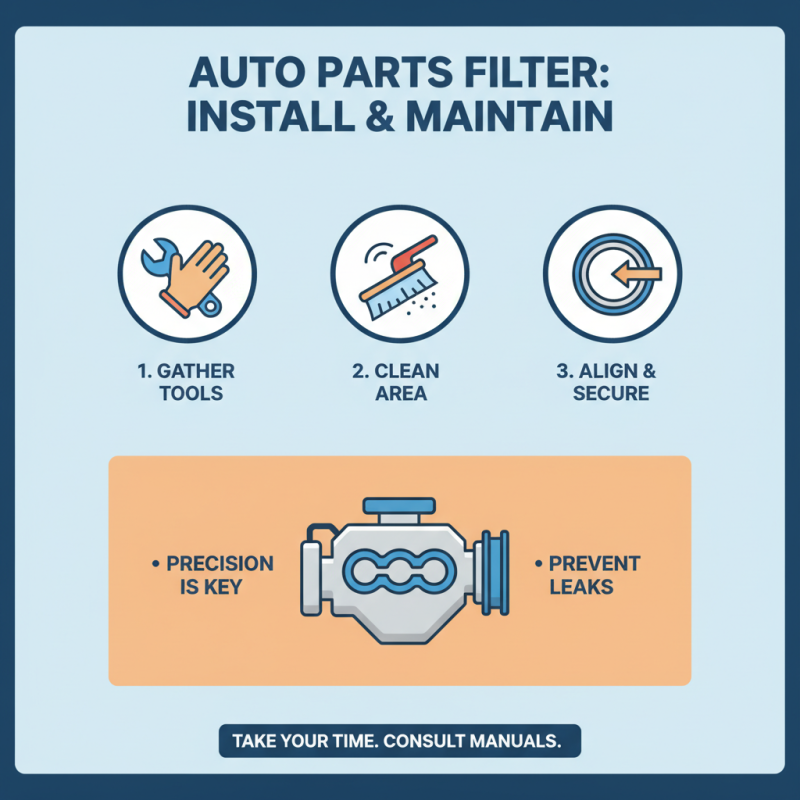 AUTO PARTS FILTER: INSTALL & MAINTAIN

1. GATHER TOOLS

2. CLEAN AREA

3. ALIGN & SECURE

• PRECISION IS KEY

• PREVENT LEAKS

TAKE YOUR TIME. CONSULT MANUALS.