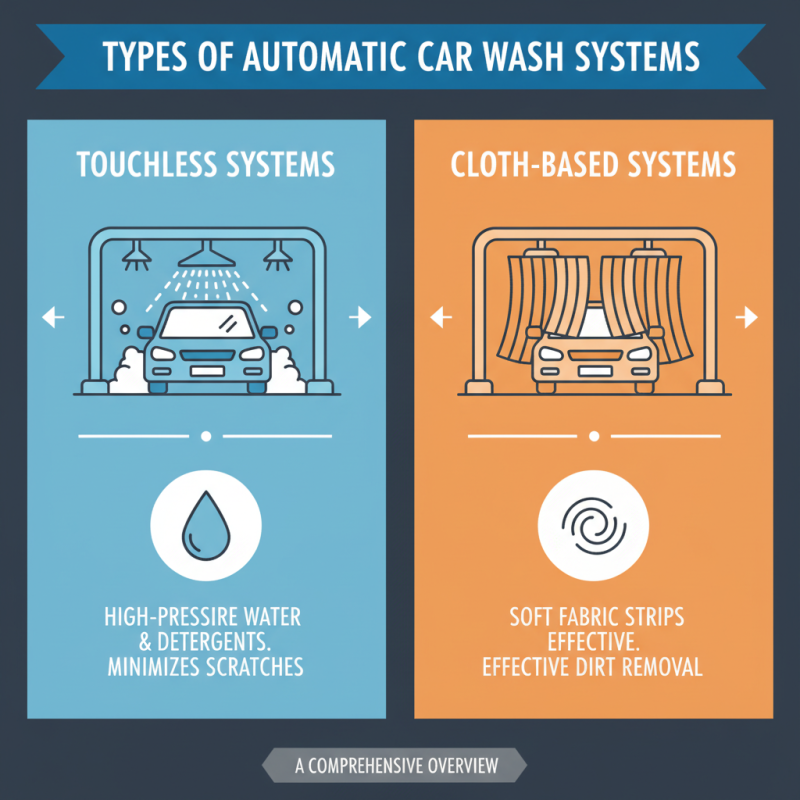 TYPES OF AUTOMATIC CAR WASH SYSTEMS

TOUCHLESS SYSTEMS

HIGH-PRESSIRE WATER & DETERGENTS. MINIMIZES SCRATCHES

CLOTH-BASED SYSTEMS

SOFT FABRIC STRIPS EFFECTIVE. EFFECTIVE DIRT REMOVAL

A COMPREHENSIVE OVERVIEW