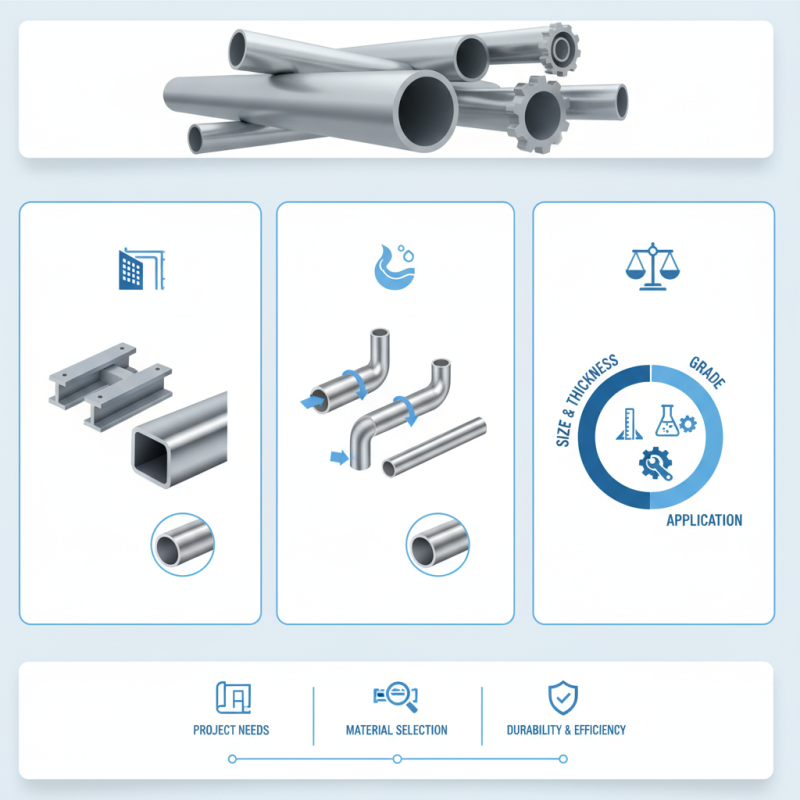 SIZE & THICKNESS

GRADE

APPLICATION

PROJECT NEEDS

MATERIAL SELECTION

DURABILITY & EFFICIENCY