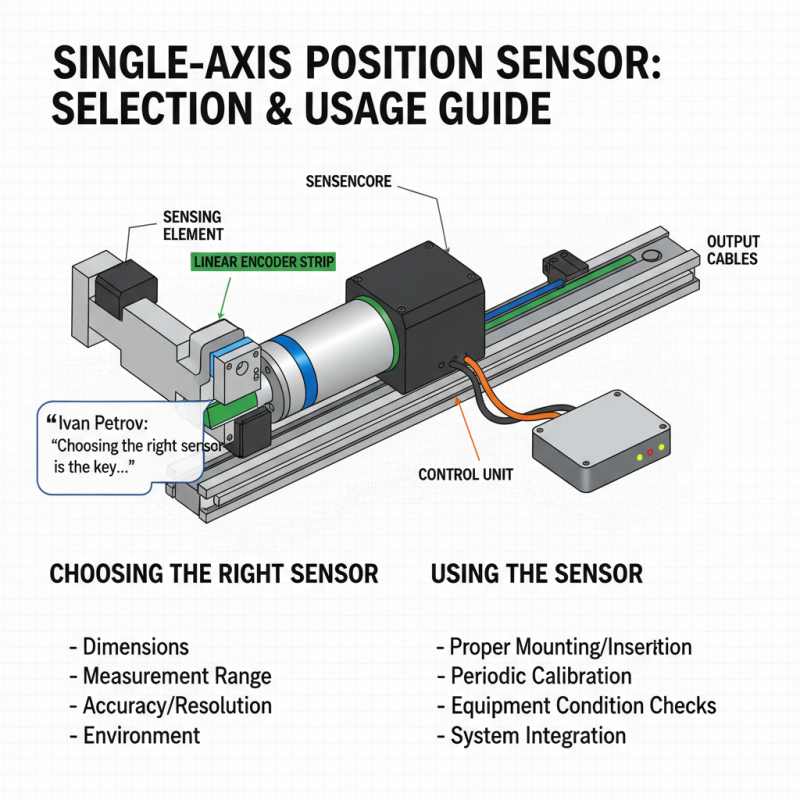 SINGLE-AXIS POSITION SENSOR: SELECTION & USAGE GUIDE

SENSENCORE

SENSING ELEMENT

LINEAR ENCODER STRIP

OUTPUT CABLES

“Ivan Petrov:
“Choosing the right sensor is the key...”

CONTROL UNIT

CHOOSING THE RIGHT SENSOR

- Dimensions
- Measurement Range
- Accuracy/Resolution
- Environment

USING THE SENSOR

- Proper Mounting/Insertion
- Periodic Calibration
- Equipment Condition Checks
- System Integration