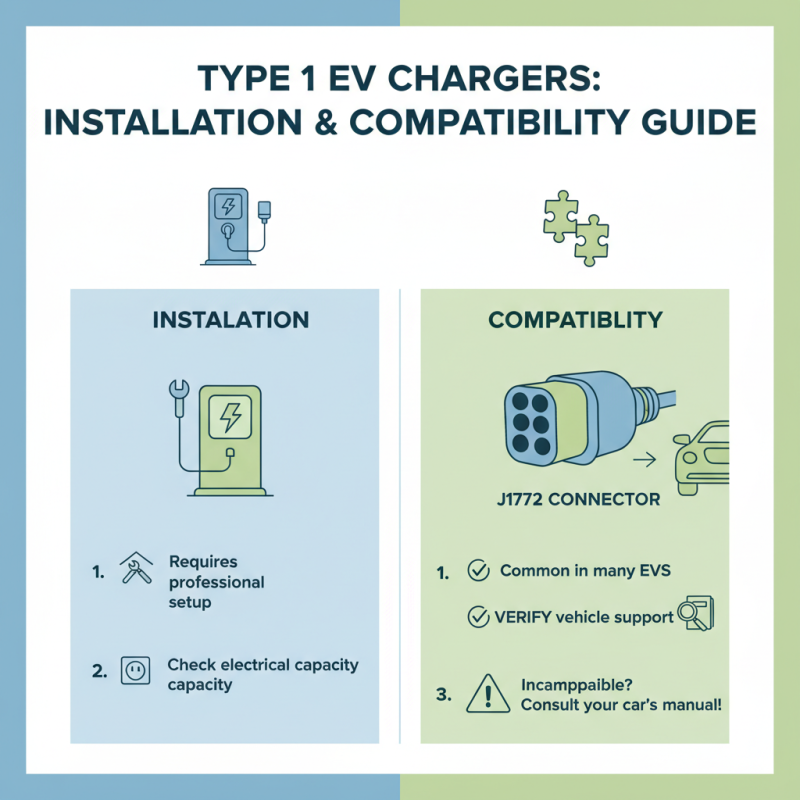 TYPE 1 EV CHARGERS:
INSTALLATION & COMPATIBILITY GUIDE

INSTALATION

1. Requires professional setup

2. Check electrical capacity capacity

COMPATIBLITY

J1772 CONNECTOR

1. Common in many EVS

VERIFY vehicle support

3. Incamppaible? Consult your car's manual!