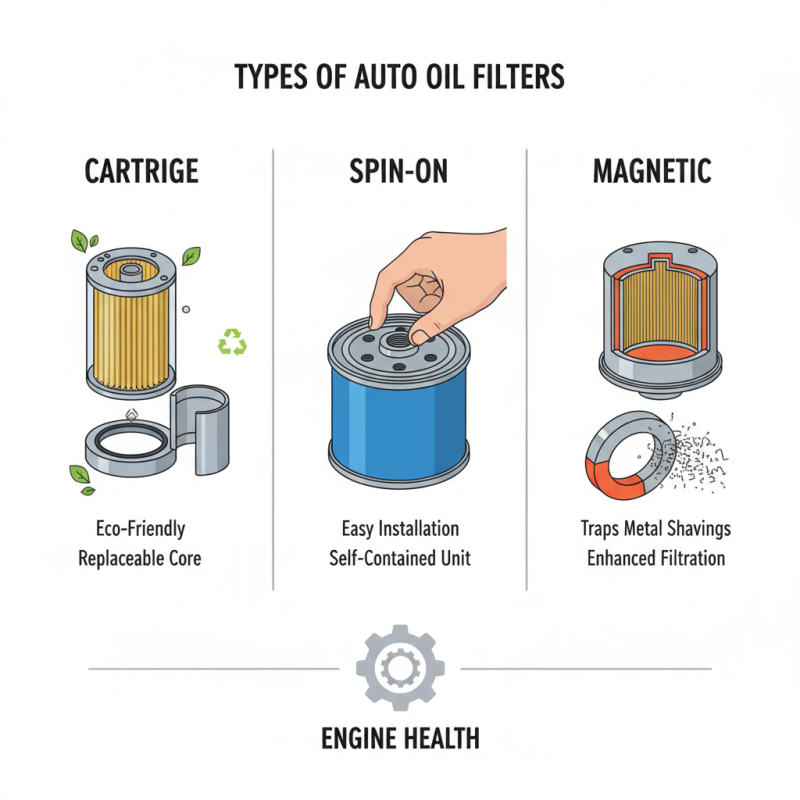 TYPES OF AUTO OIL FILTERS

CARTRIGE

Eco-Friendly
Replaceable Core

SPIN-ON

Easy Installation
Self-Contained Unit

MAGNETIC

Traps Metal Shavings
Enhanced Filtration

ENGINE HEALTH