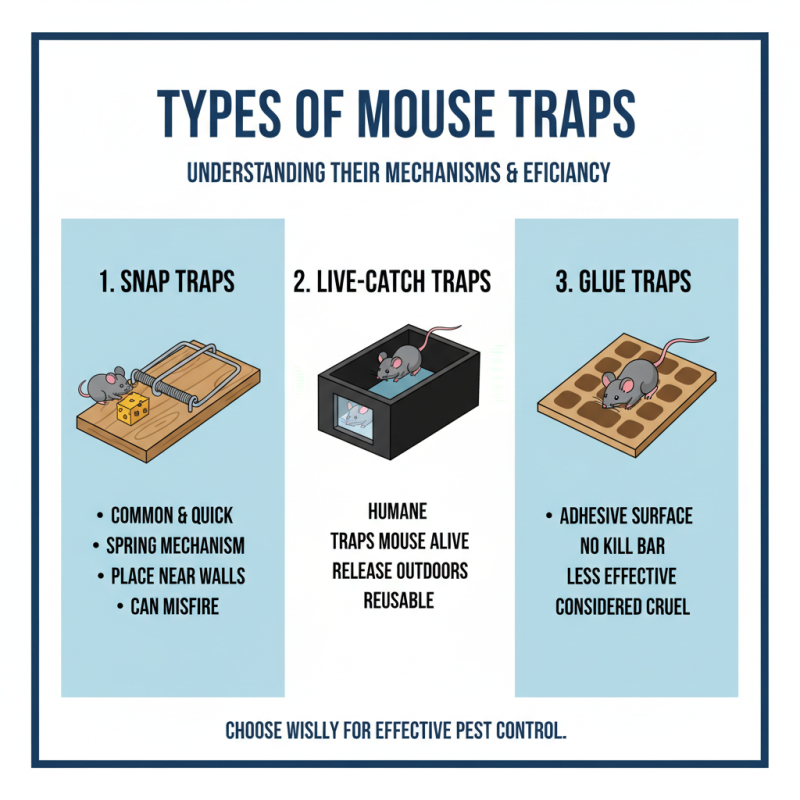 TYPES OF MOUSE TRAPS

UNDERSTANDING THEIR MECHANISMS & EFICIANCY

1. SNAP TRAPS

• COMMON & QUICK
• SPRING MECHANISM
• PLACE NEAR WALLS
• CAN MISFIRE

2. LIVE-CATCH TRAPS

HUMANE
TRAPS MOUSE ALIVE
RELEASE OUTDOORS
REUSABLE

3. GLUE TRAPS

• ADHESIVE SURFACE
NO KILL BAR
LESS EFFECTIVE
CONSIDERED CRUEL

CHOOSE WISLLY FOR EFFECTIVE PEST CONTROL.