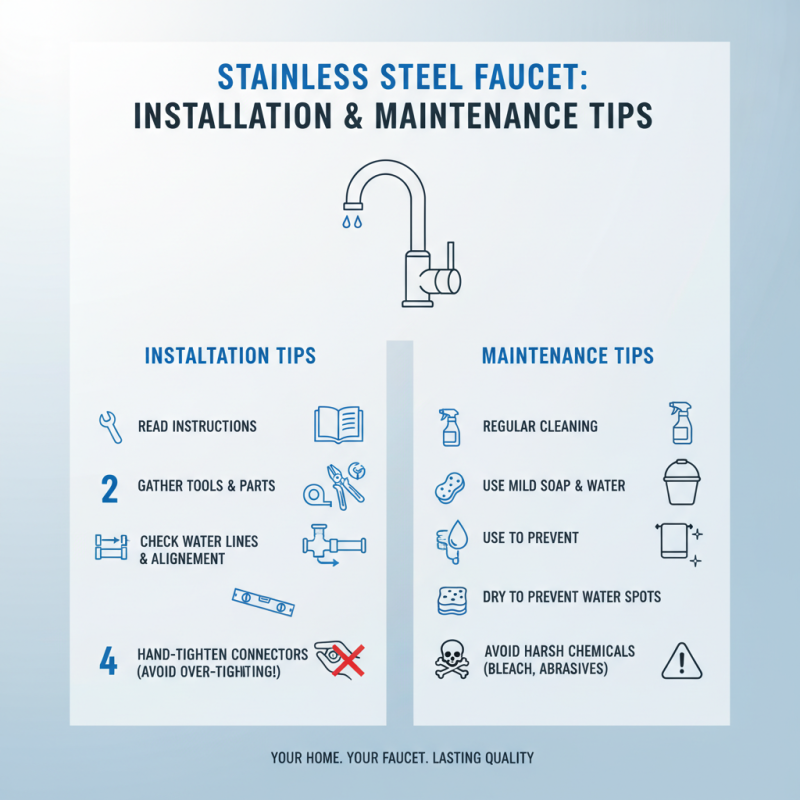 STAINLESS STEEL FAUCET:
INSTALLATION & MAINTENANCE TIPS

INSTALTATION TIPS

READ INSTRUCTIONS

2 GATHER TOOLS & PARTS

CHECK WATER LINES & ALIGNEMENT

4 HAND-TIGHTEN CONNECTORS (AVOID OVER-TIGHTING!)

MAINTENANCE TIPS

REGULAR CLEANING

USE MILD SOAP & WATER

USE TO PREVENT

DRY TO PREVENT WATER SPOTS

AVOID HARSH CHEMICALS (BLEACH, ABRASIVES)

YOUR HOME. YOUR FAUCET. LASTING QUALITY