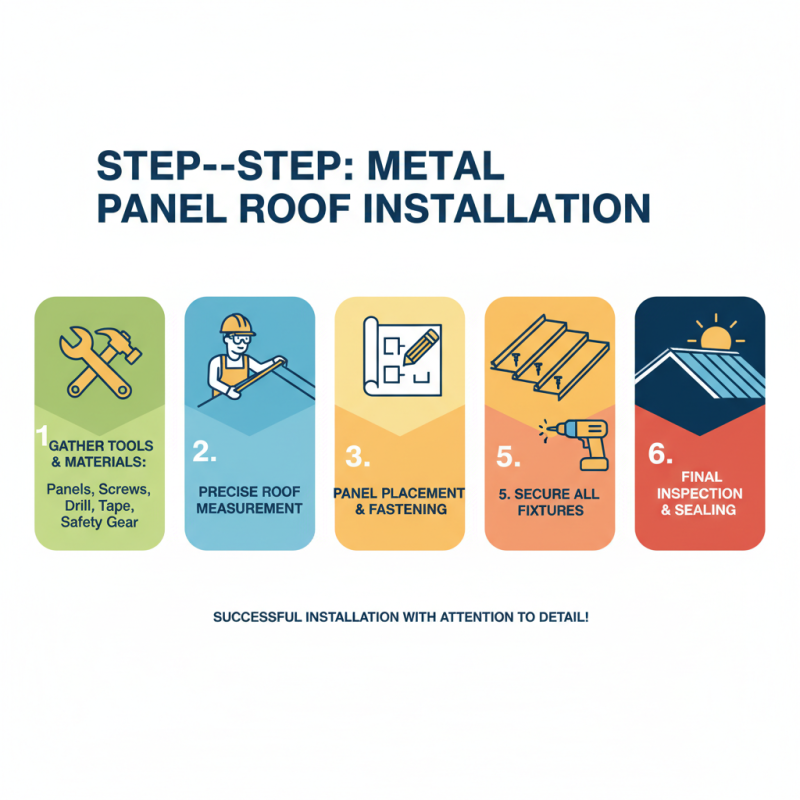 STEP--STEP: METAL PANEL ROOF INSTALLATION

1 GATHER TOOLS & MATERIALS:

Panels, Screws, Drill, Tape, Safety Gear

2.

PRECISE ROOF MEASUREMENT

3.

PANEL PLACEMENT & FASTENING

5.

5. SECURE ALL FIXTURES

6.

FINAL INSPECTION & SEALING

SUCCESSFUL INSTALLATION WITH ATTENTION TO DETAIL!