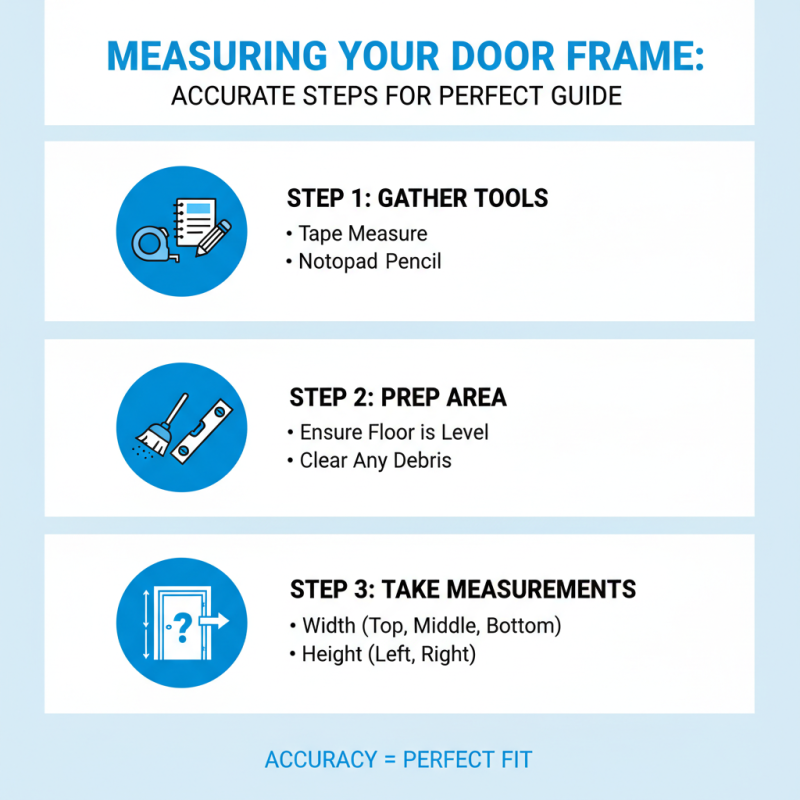 MEASURING YOUR DOOR FRAME:
ACCURATE STEPS FOR PERFECT GUIDE

STEP 1: GATHER TOOLS
• Tape Measure
• Notopad Pencil

STEP 2: PREP AREA
• Ensure Floor is Level
• Clear Any Debris

?

STEP 3: TAKE MEASUREMENTS
• Width (Top, Middle, Bottom)
• Height (Left, Right)

ACCURACY = PERFECT FIT