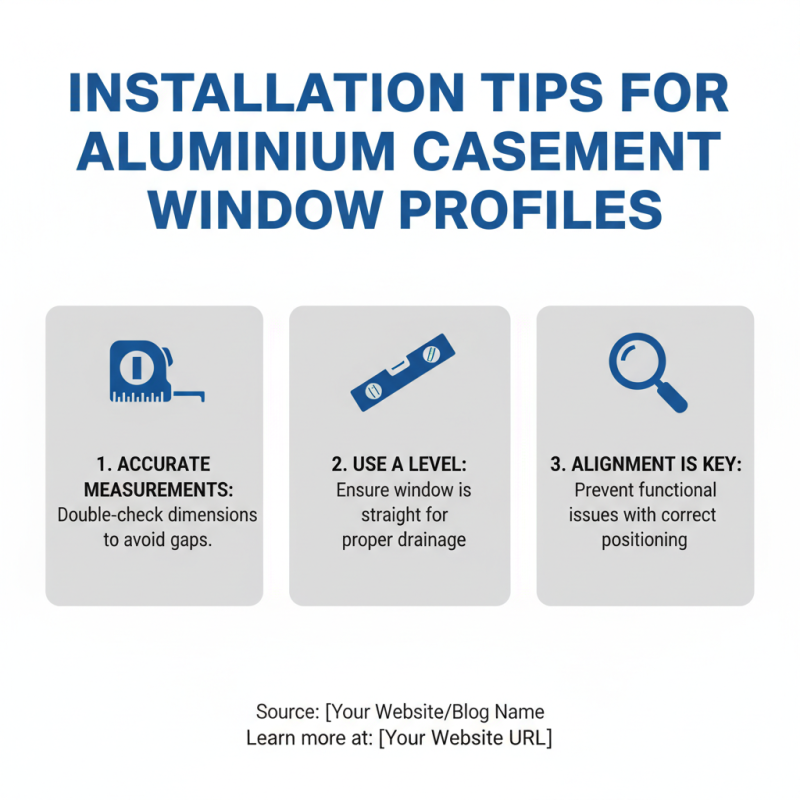 INSTALLATION TIPS FOR ALUMINIUM CASEMENT WINDOW PROFILES

1. ACCURATE MEASUREMENTS: Double-check dimensions to avoid gaps.

2. USE A LEVEL: Ensure window is straight for proper drainage

3. ALIGNMENT IS KEY: Prevent functional issues with correct positioning

Source: [Your Website/Blog Name
Learn more at: [Your Website URL]