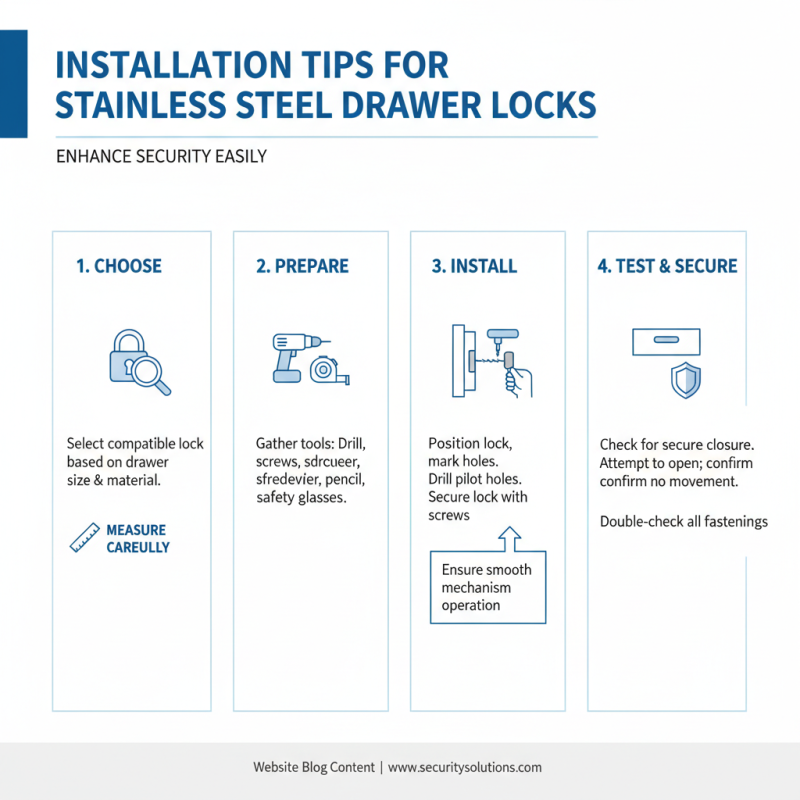 INSTALLATION TIPS FOR STAINLESS STEEL DRAWER LOCKS

ENHANCE SECURITY EASILY

1. CHOOSE

Select compatible lock based on drawer size & material.

MEASURE CAREULLY

2. PREPARE

Gather tools: Drill, screws, sdrcueer, sfredevier, pencil, safety glasses.

3. INSTALL

Position lock, mark holes. Drill pilot holes. Secure lock with screws

Ensure smooth mechanism operation

4. TEST & SECURE

Check for secure closure. Attempt to open; confirm confirm no movement.

Double-check all fastenings

Website Blog Content | www.securitysolutions.com