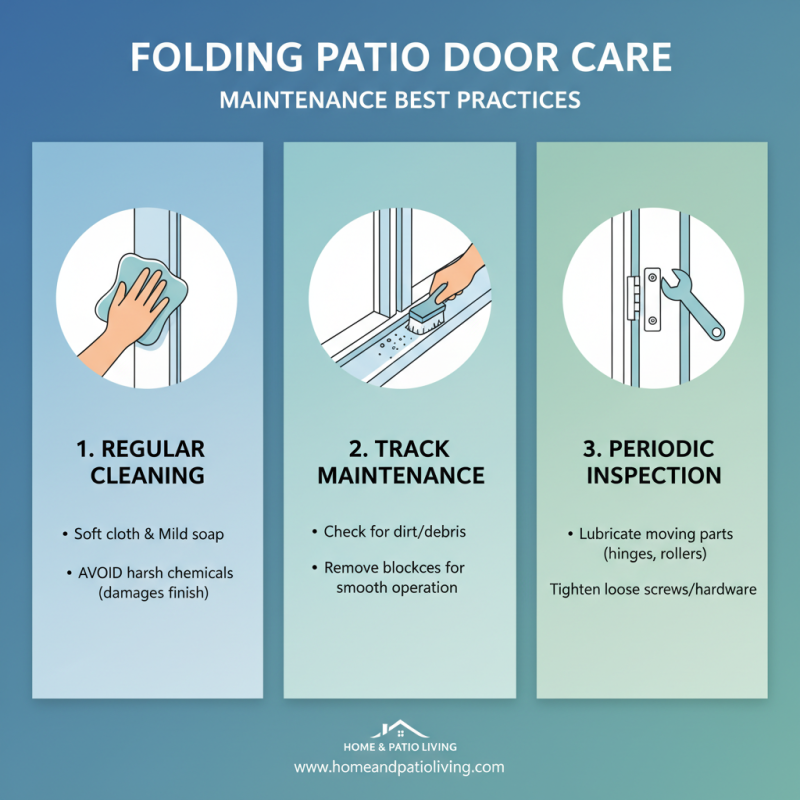 FOLDING PATIO DOOR CARE
MAINTENANCE BEST PRACTICES

1. REGULAR CLEANING

• Soft cloth & Mild soap

• AVOID harsh chemicals (damages finish)

2. TRACK MAINTENANCE

• Check for dirt/debris

• Remove blockces for smooth operation

3. PERIODIC INSPECTION

• Lubricate moving parts (hinges, rollers)

Tighten loose screws/hardware

HOME & PATIO LIVING
www.homeandpatioliving.com