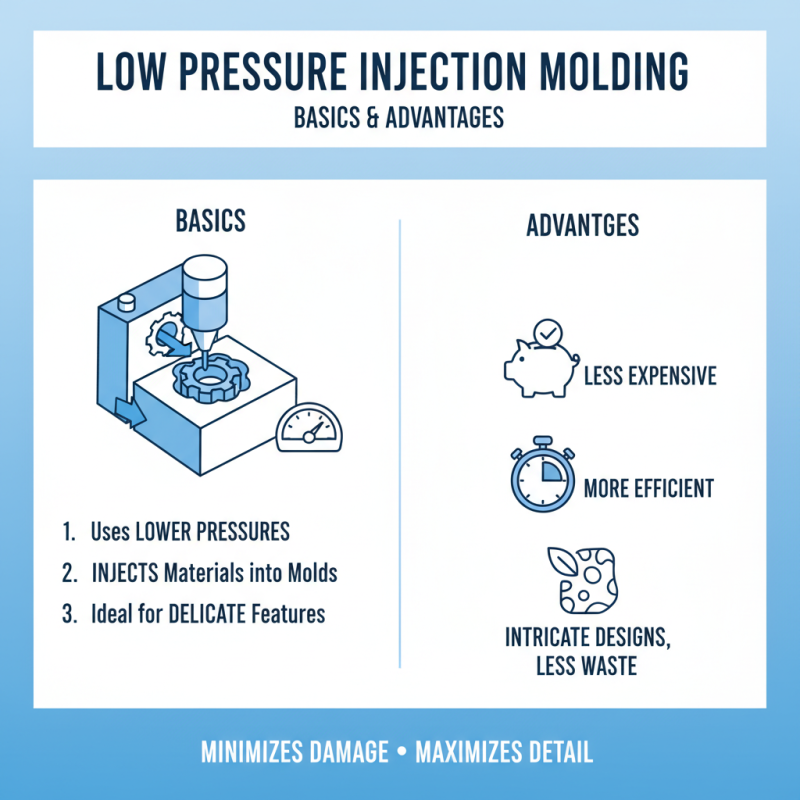 LOW PRESSURE INJECTION MOLDING

BASICS & ADVANTAGES

BASICS

1. Uses LOWER PRESSURES
2. INJECTS Materials into Molds
3. Ideal for DELICATE Features

ADVANTGES

LESS EXPENSIVE

MORE EFFICIENT

INTRICATE DESIGNS, LESS WASTE

MINIMIZES DAMAGE • MAXIMIZES DETAIL