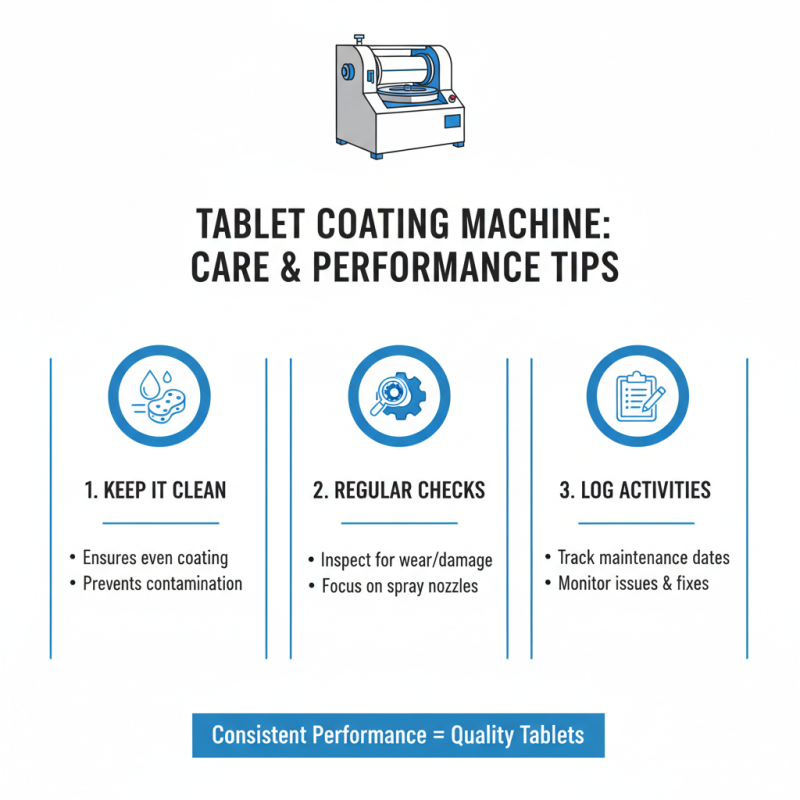 TABLET COATING MACHINE: CARE & PERFORMANCE TIPS

1. KEEP IT CLEAN

• Ensures even coating
• Prevents contamination

2. REGULAR CHECKS

• Inspect for wear/damage
• Focus on spray nozzles

3. LOG ACTIVITIES

• Track maintenance dates
• Monitor issues & fixes

Consistent Performance = Quality Tablets