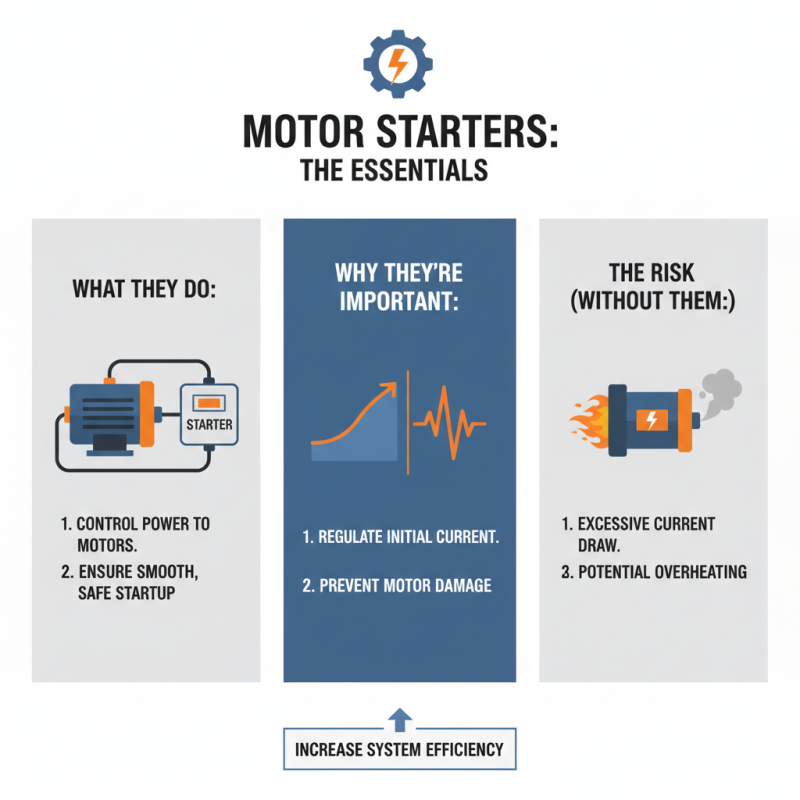 MOTOR STARTERS:
THE ESSENTIALS

WHAT THEY DO:

STARTER

1. CONTROL POWER TO MOTORS.
2. ENSURE SMOOTH, SAFE STARTUP

WHY THEY'RE IMPORTANT:

1. REGULATE INITIAL CURRENT.
2. PREVENT MOTOR DAMAGE

THE RISK (WITHOUT THEM:)

1. EXCESSIVE CURRENT DRAW.
3. POTENTIAL OVERHEATING

INCREASE SYSTEM EFFICIENCY