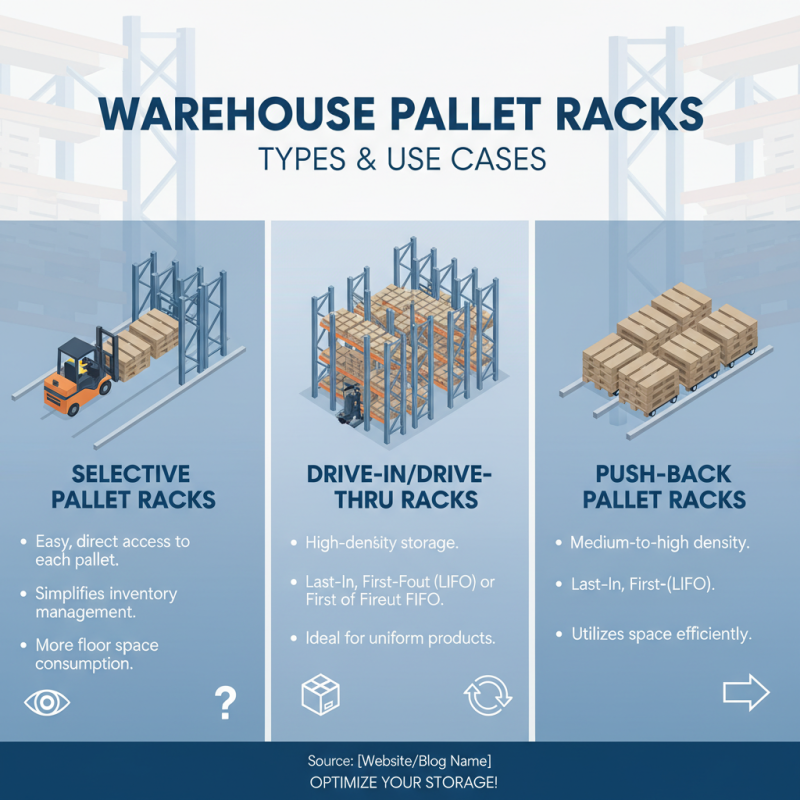 WAREHOUSE PALLET RACKS
TYPES & USE CASES

SELECTIVE PALLET RACKS

• Easy, direct access to each pallet.

• Simplifies inventory management.

• More floor space consumption.

?

DRIVE-IN/DRIVE-THRU RACKS

• High-density storage.

• Last-In, First-Fout (LIFO) or First of Fireut FIFO.

• Ideal for uniform products.

PUSH-BACK PALLET RACKS

• Medium-to-high density.

• Last-In, First-(LIFO).

• Utilizes space efficiently.

Source: [Website/Blog Name]
OPTIMIZE YOUR STORAGE!