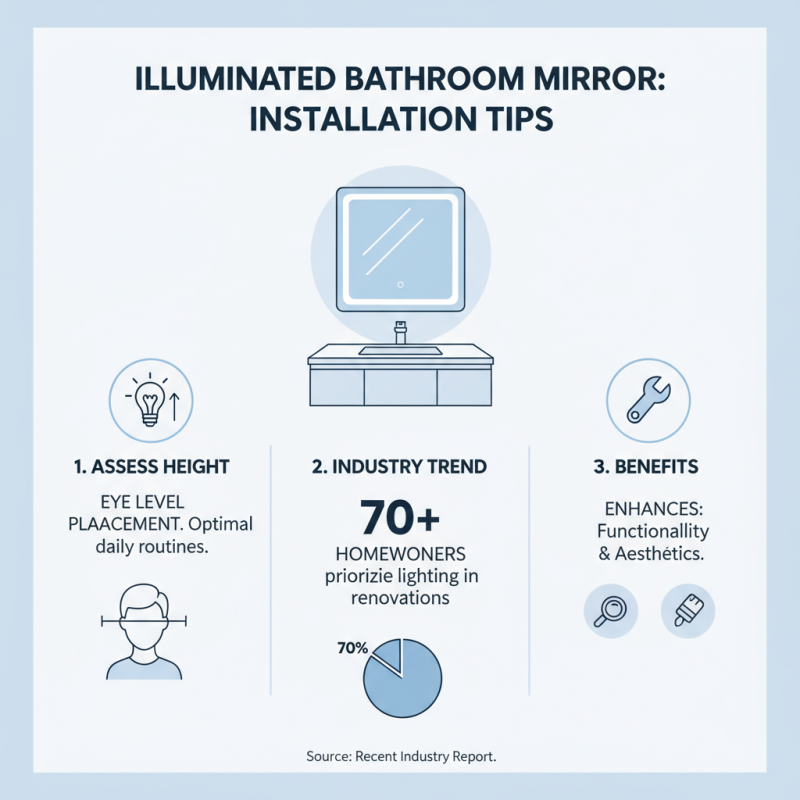 ILLUMINATED BATHROOM MIRROR: INSTALLATION TIPS

1. ASSESS HEIGHT

EYE LEVEL PLAACEMENT. Optimal daily routines.

2. INDUSTRY TREND

70+

HOMEWONERS priorizie lighting in renovations

70%

3. BENEFITS

ENHANCES: Functionallity & Aesthétics.

Source: Recent Industry Report.