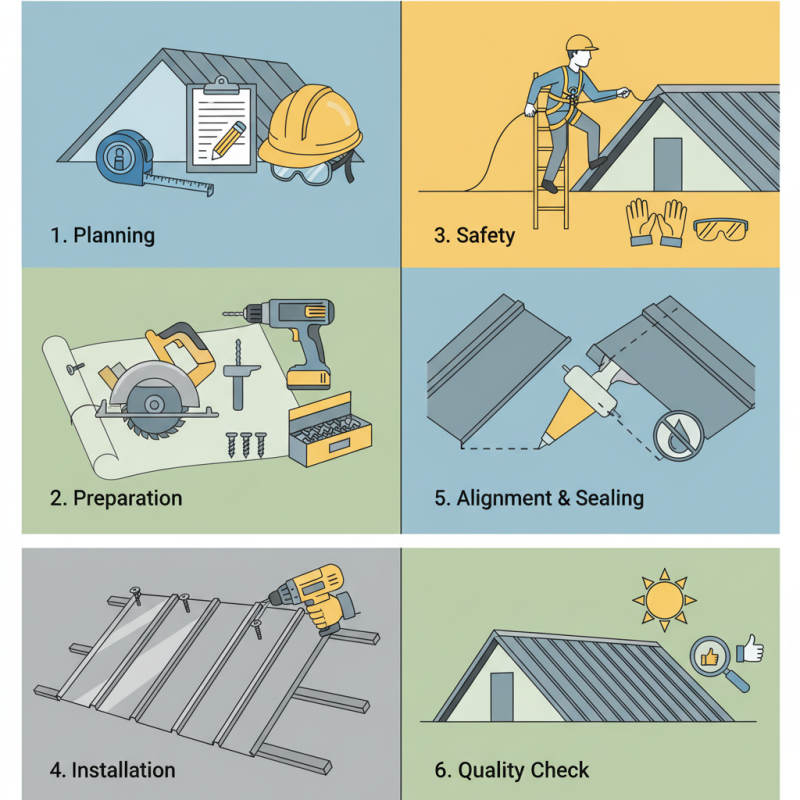 1. Planning

3. Safety

2. Preparation

5. Alignment & Sealing

4. Installation

6. Quality Check