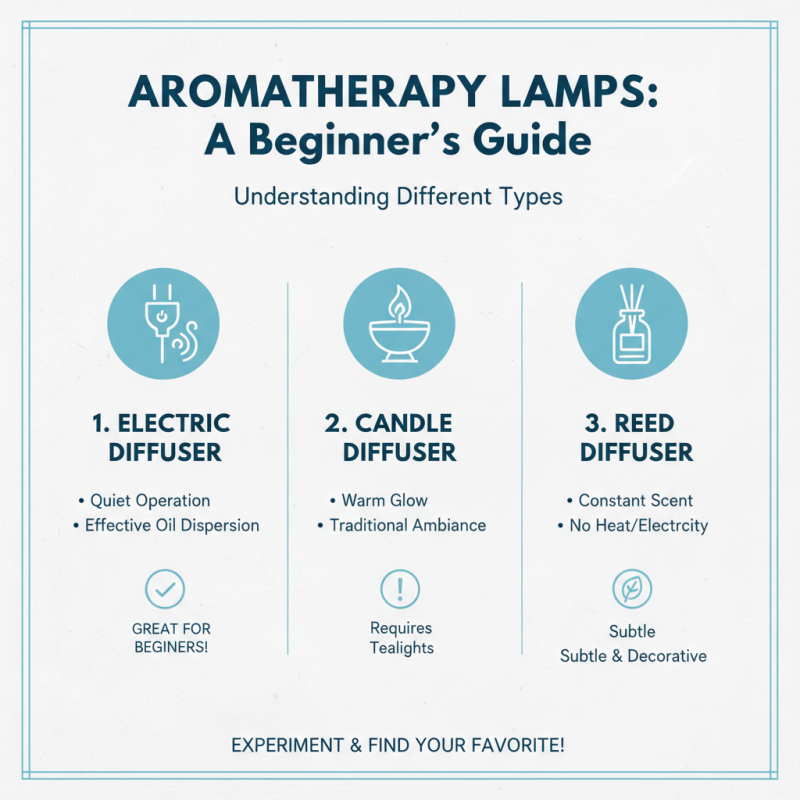 AROMATHERAPY LAMPS:
A Beginner's Guide

Understanding Different Types

1. ELECTRIC DIFFUSER

• Quiet Operation
• Effective Oil Dispersion

GREAT FOR BEGINERS!

2. CANDLE DIFFUSER

• Warm Glow
• Traditional Ambiance

Requires Tealights

3. REED DIFFUSER

• Constant Scent
• No Heat/Electrcity

Subtle
Subtle & Decorative

EXPERIMENT & FIND YOUR FAVORITE!