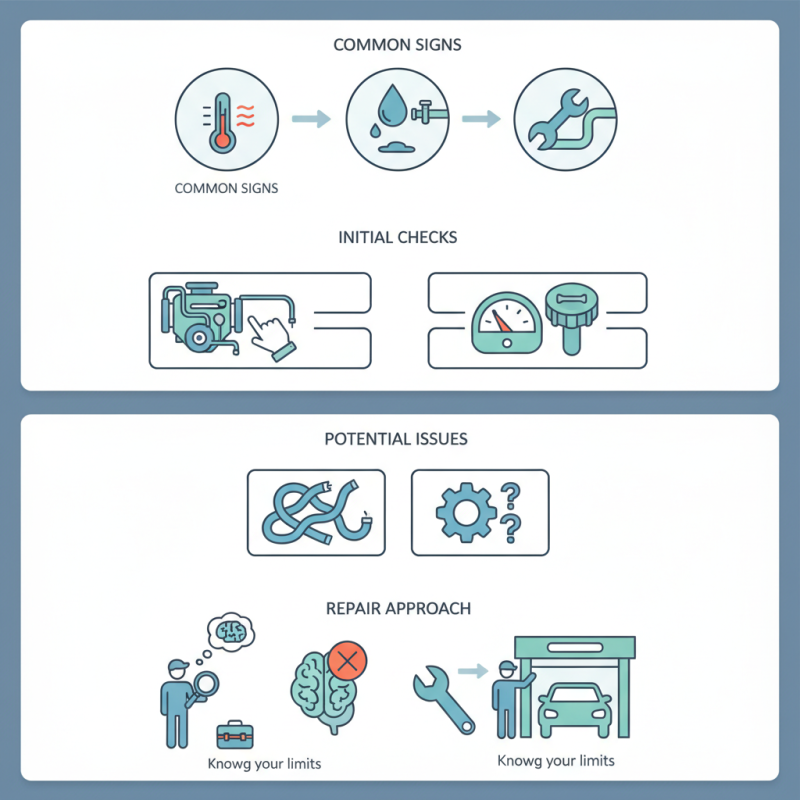 COMMON SIGNS

COMMON SIGNS

INITIAL CHECKS

POTENTIAL ISSUES

REPAIR APPROACH

Knowg your limits

Knowg your limits