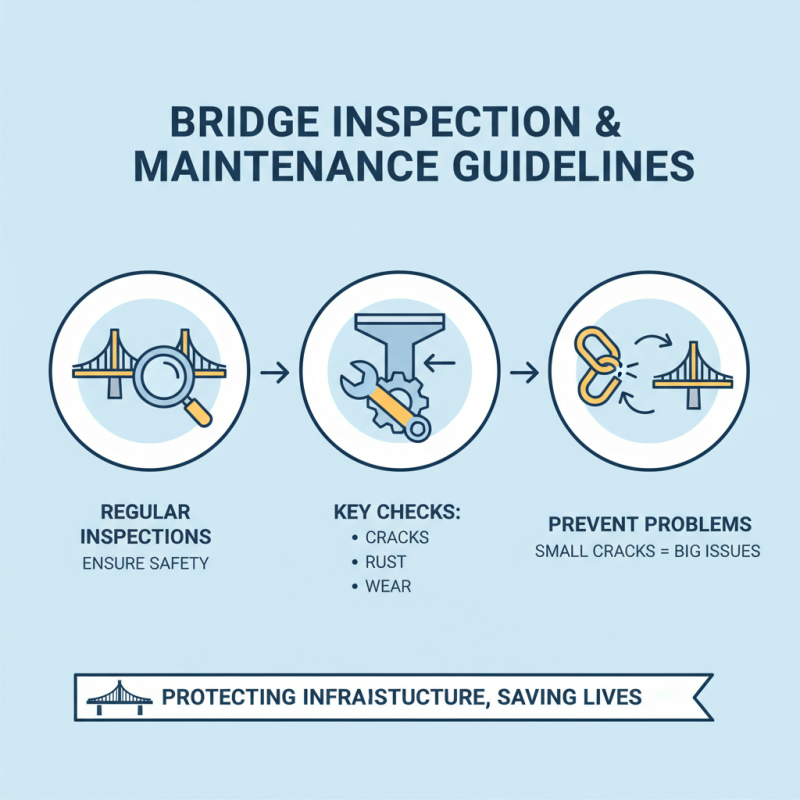 BRIDGE INSPECTION & MAINTENANCE GUIDELINES

REGULAR INSPECTIONS
ENSURE SAFETY

KEY CHECKS:
• CRACKS
• RUST
• WEAR

PREVENT PROBLEMS
SMALL CRACKS = BIG ISSUES

PROTECTING INFRAISTUCTURE, SAVING LIVES