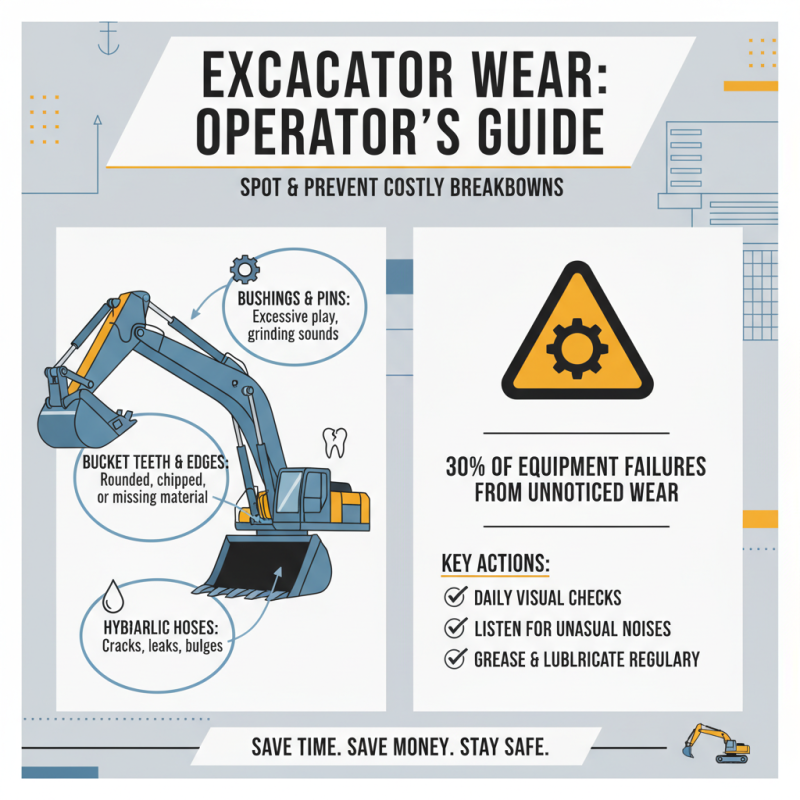 EXCACATOR WEAR: OPERATOR'S GUIDE

SPOT & PREVENT COSTLY BREAKBOWNS

BUSHINGS & PINS: Excessive play, grinding sounds

BUCKET TEETH & EDGES: Rounded, chipped, or missing material

HYBIARLIC HOSES: Cracks, leaks, bulges

30% OF EQUIPMENT FAILURES FROM UNNOTICED WEAR

KEY ACTIONS:

DAILY VISUAL CHECKS

LISTEN FOR UNASUAL NOISES

GREASE & LUBLRICATE REGULARY

SAVE TIME. SAVE MONEY. STAY SAFE.