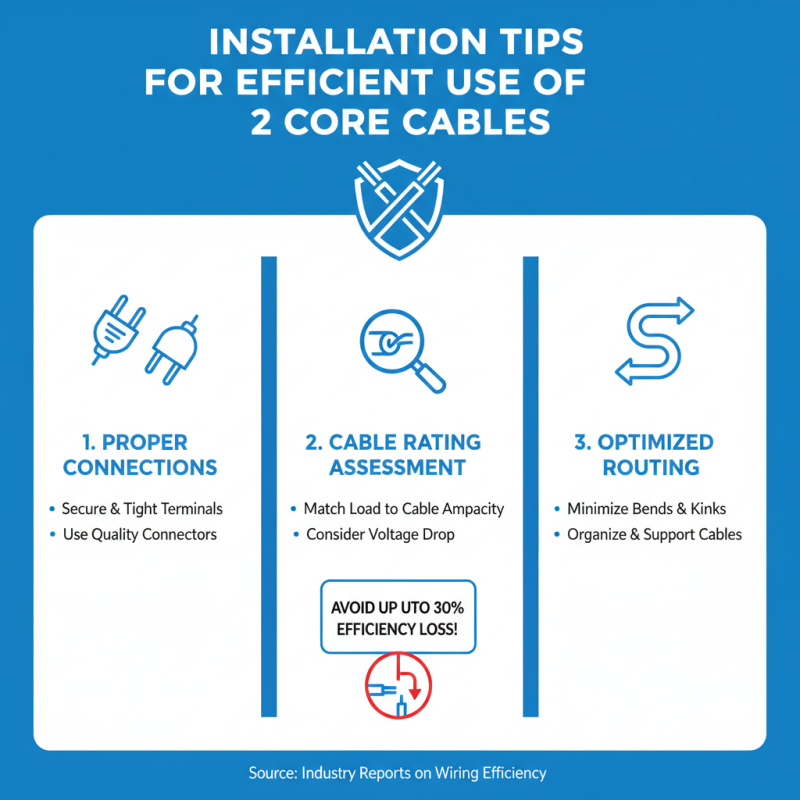 INSTALLATION TIPS FOR EFFICIENT USE OF 2 CORE CABLES

1. PROPER CONNECTIONS

• Secure & Tight Terminals
• Use Quality Connectors

2. CABLE RATING ASSESSMENT

• Match Load to Cable Ampacity
• Consider Voltage Drop

AVOID UP UTO 30% EFFICIENCY LOSS!

3. OPTIMIZED ROUTING

• Minimize Bends & Kinks
• Organize & Support Cables

Source: Industry Reports on Wiring Efficiency