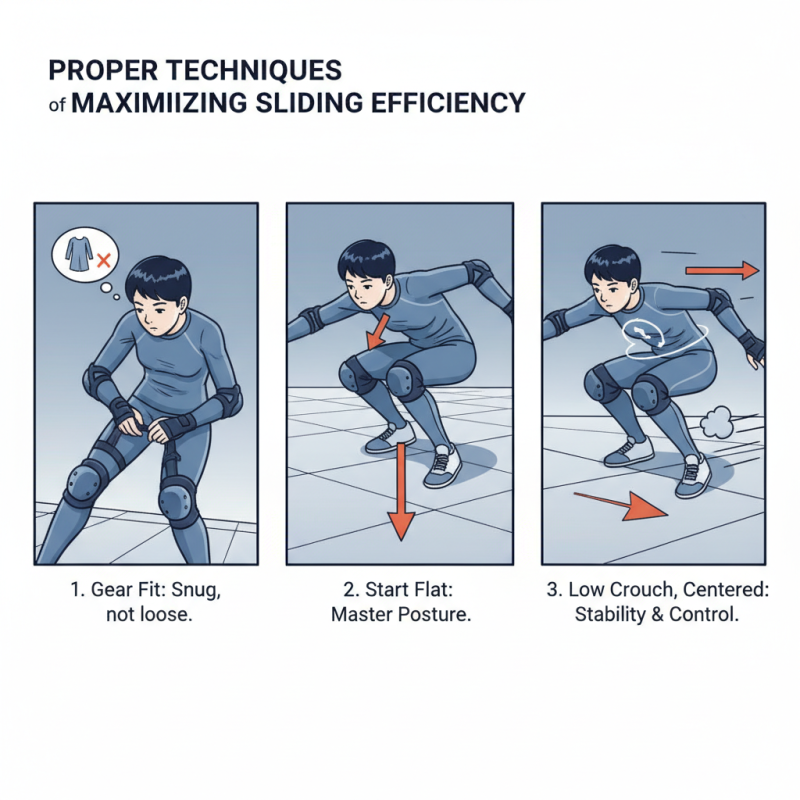 PROPER TECHNIQUES
of MAXIMIIZING SLIDING EFFICIENCY

1. Gear Fit: Snug, not loose.

2. Start Flat: Master Posture.

3. Low Crouch, Centered: Stability & Control.