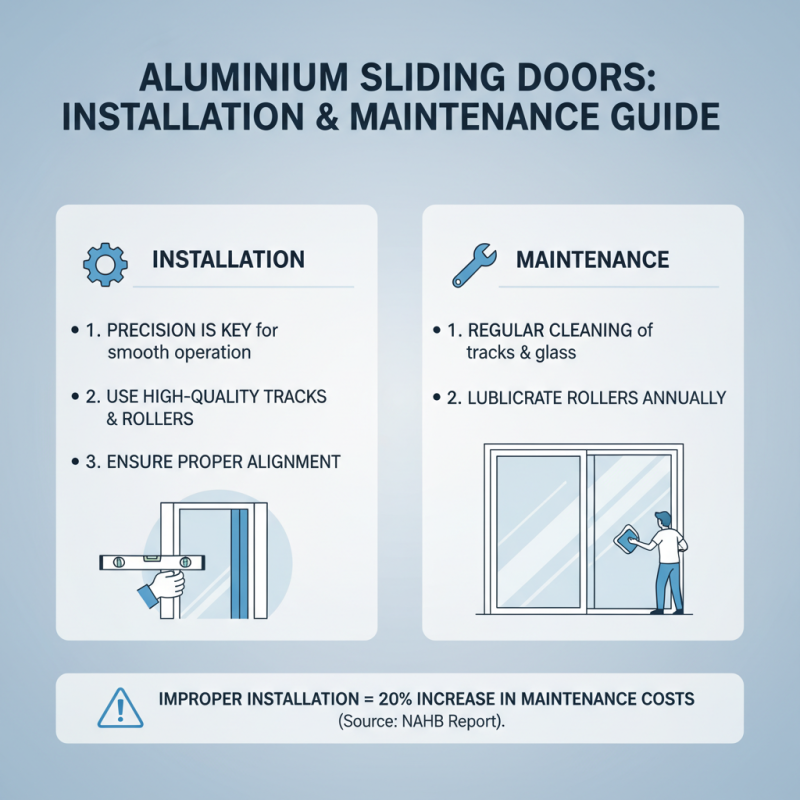 ALUMINIUM SLIDING DOORS: INSTALLATION & MAINTENANCE GUIDE

INSTALLATION

• 1. PRECISION IS KEY for smooth operation

• 2. USE HIGH-QUALITY TRACKS & ROLLERS

• 3. ENSURE PROPER ALIGNMENT

MAINTENANCE

• 1. REGULAR CLEANING of tracks & glass

• 2. LUBLICRATE ROLLERS ANNUALLY

IMPROPER INSTALLATION = 20% INCREASE IN MAINTENANCE COSTS
(Source: NAHB Report).