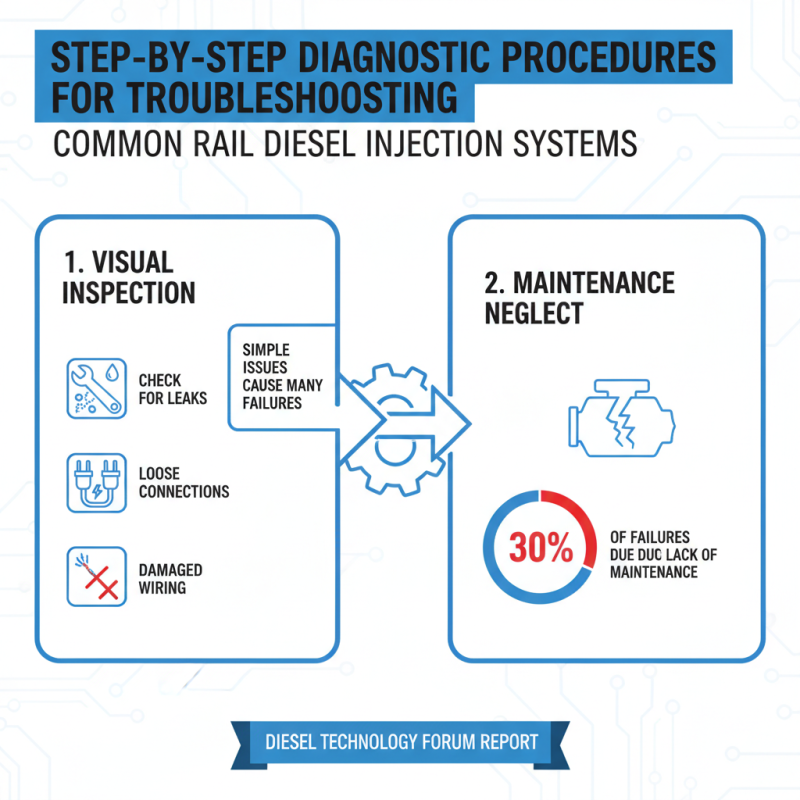 STEP-BY-STEP DIAGNOSTIC PROCEDURES FOR TROUBLESHOOTING

COMMON RAIL DIESEL INJECTION SYSTEMS

1. VISUAL INSPECTION

CHECK FOR LEAKS

LOOSE CONNECTIONS

DAMAGED WIRING

SIMPLE ISSUES CAUSE MANY FAILURES

2. MAINTENANCE NEGLECT

30%

OF FAILURES DUE DUC LACK OF MAINTENANCE

DIESEL TECHNOLOGY FORUM REPORT