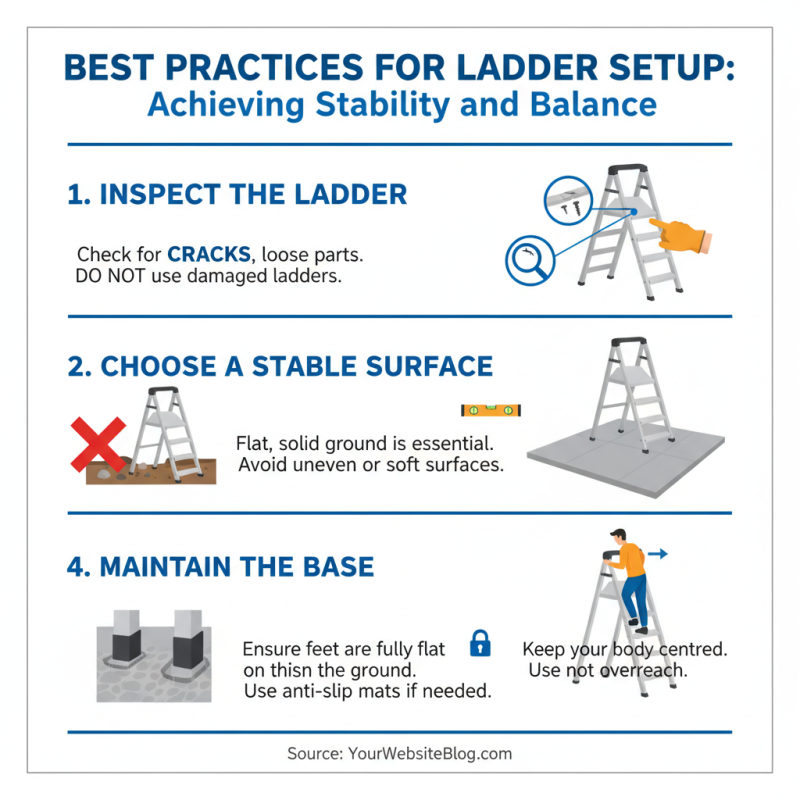 BEST PRACTICES FOR LADDER SETUP:
Achieving Stability and Balance

1. INSPECT THE LADDER

Check for CRACKS, loose parts.
DO NOT use damaged ladders.

2. CHOOSE A STABLE SURFACE

Flat, solid ground is essential.
Avoid uneven or soft surfaces.

4. MAINTAIN THE BASE

Ensure feet are fully flat on thisn the ground.
Use anti-slip mats if needed.

Keep your body centred.
Use not overreach.

Source: YourWebsiteBlog.com