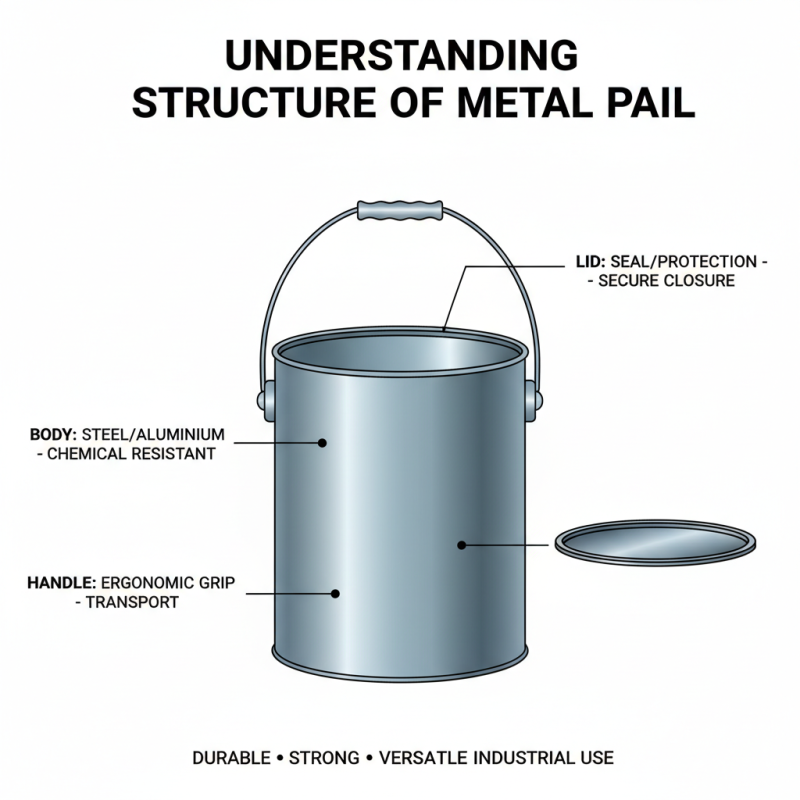 UNDERSTANDING
STRUCTURE OF METAL PAIL

LID: SEAL/PROTECTION -
- SECURE CLOSURE

BODY: STEEL/ALUMINIUM
- CHEMICAL RESISTANT

HANDLE: ERGONOMIC GRIP
- TRANSPORT

DURABLE • STRONG • VERSATLE INDUSTRIAL USE