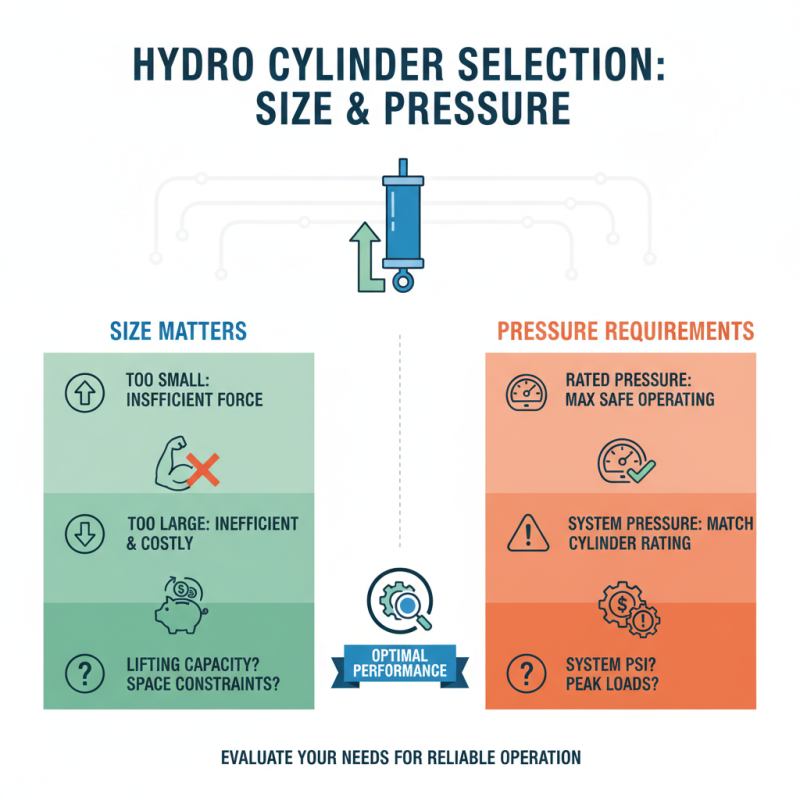 HYDRO CYLINDER SELECTION: SIZE & PRESSURE

SIZE MATTERS

TOO SMALL: INSFFICIENT FORCE

TOO LARGE: INEFFICIENT & COSTLY

LIFTING CAPACITY? SPACE CONSTRAINTS?

OPTIMAL PERFORMANCE

PRESSURE REQUIREMENTS

RATED PRESSURE: MAX SAFE OPERATING

SYSTEM PRESSURE: MATCH CYLINDER RATING

SYSTEM PSI? PEAK LOADS?

EVALUATE YOUR NEEDS FOR RELIABLE OPERATION