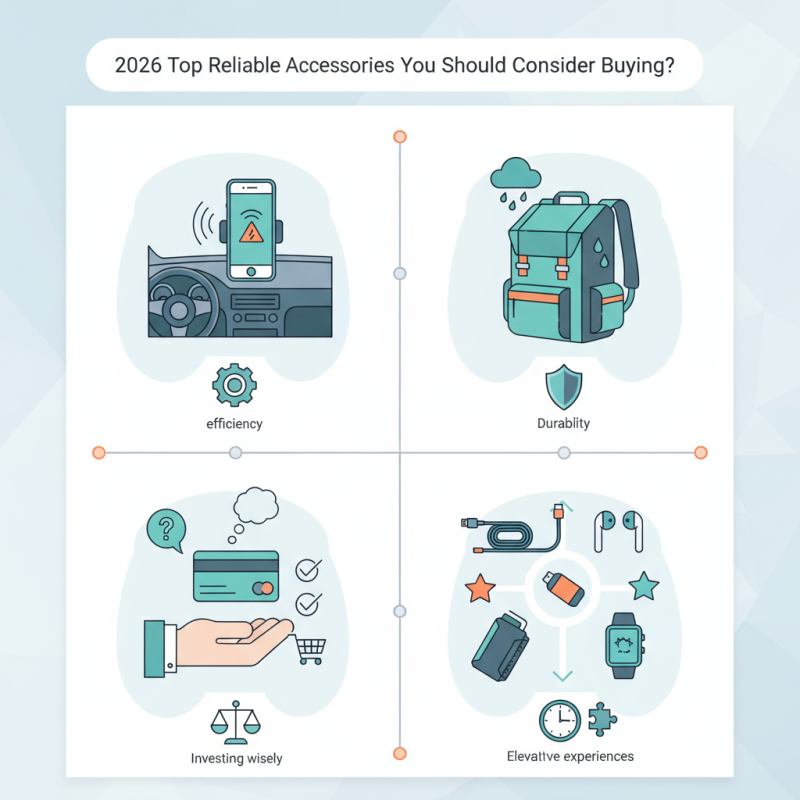 2026 Top Reliable Accessories You Should Consider Buying?

efficiency

Durablity

Investing wisely

Elevattve experiences