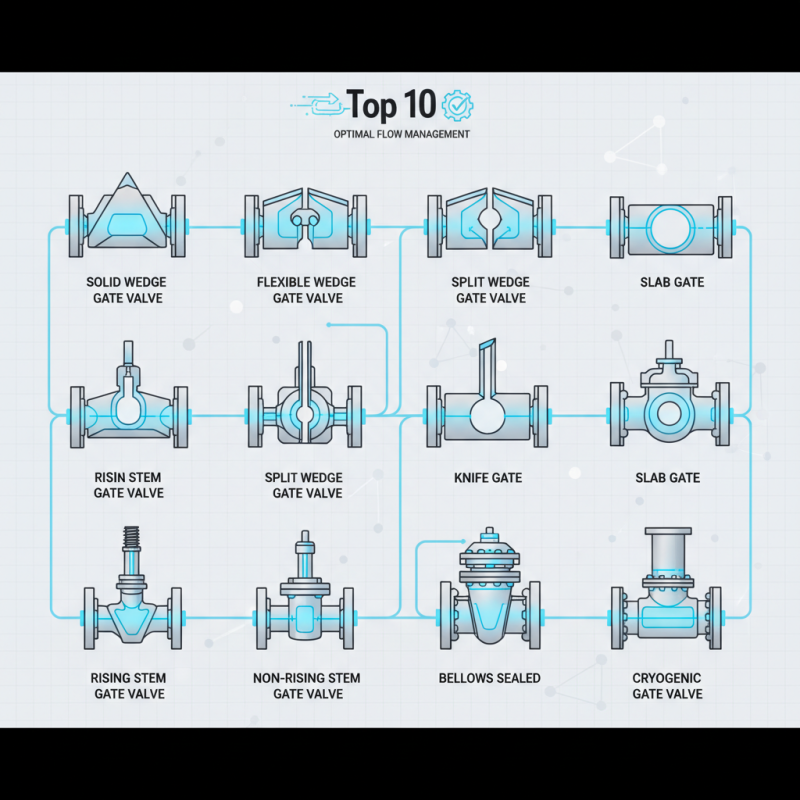 Top 10

OPTIMAL FLOW MANAGEMENT

SOLID WEDGE GATE VALVE

FLEXIBLE WEDGE GATE VALVE

SPLIT WEDGE GATE VALVE

SLAB GATE

RISIN STEM GATE VALVE

SPLIT WEDGE GATE VALVE

KNIFE GATE

SLAB GATE

RISING STEM GATE VALVE

NON-RISING STEM GATE VALVE

BELLOWS SEALED

CRYOGENIC GATE VALVE