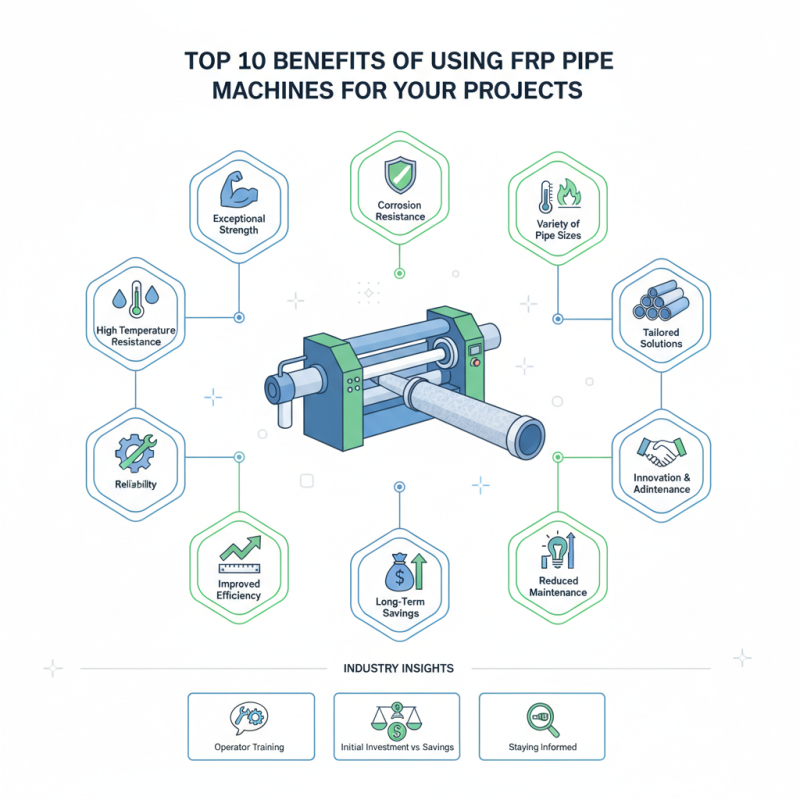 TOP 10 BENEFITS OF USING FRP PIPE MACHINES FOR YOUR PROJECTS

Exceptional Strength

Corrosion Resistance

Variety of Pipe Sizes

High Temperature Resistance

Tailored Solutions

Reliabilty

Innovation & Adintenance

Improved Efficiency

Long-Term Savings

Reduced Maintenance

INDUSTRY INSIGHTS

Operator Training

Initial Investment vs Savings

Staying Informed