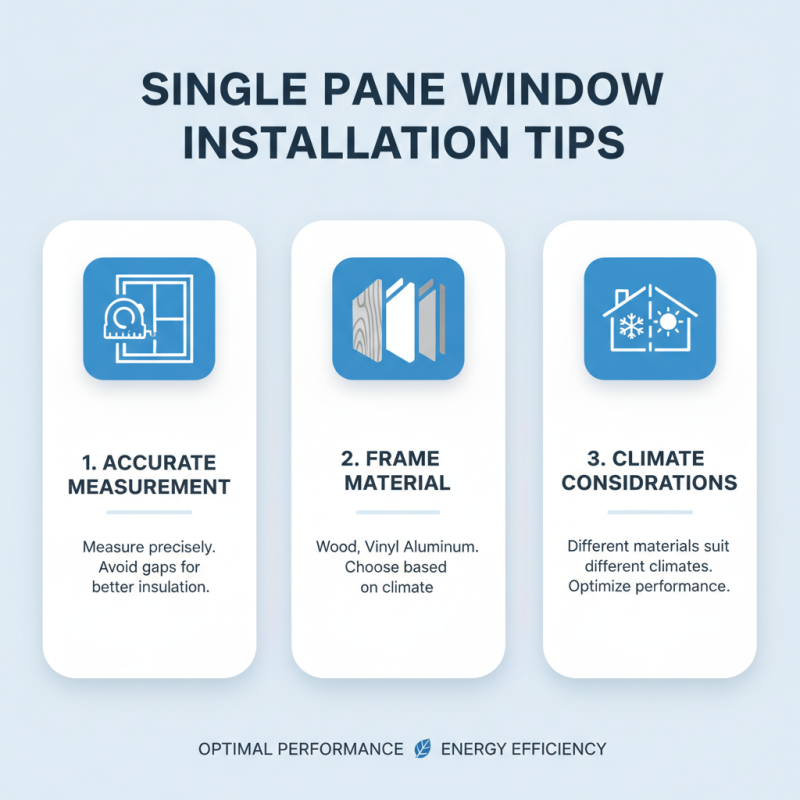 SINGLE PANE WINDOW INSTALLATION TIPS

1. ACCURATE MEASUREMENT

Measure precisely. Avoid gaps for better insulation.

2. FRAME MATERIAL

Wood, Vinyl Aluminum. Choose based on climate

3. CLIMATE CONSIDRATIONS

Different materials suit different climates. Optimize performance.

OPTIMAL PERFORMANCE ENERGY EFFICIENCY