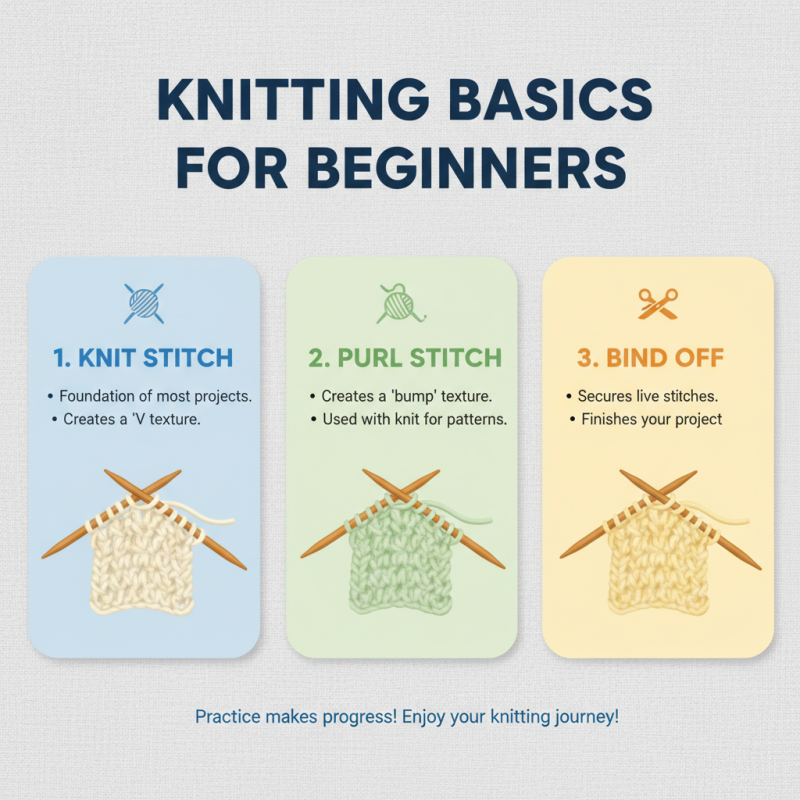 KNITTING BASICS FOR BEGINNERS

1. KNIT STITCH
• Foundation of most projects.
• Creates a 'V texture.

2. PURL STITCH
• Creates a 'bump' texture.
• Used with knit for patterns.

3. BIND OFF
• Secures live stitches.
• Finishes your project

Practice makes progress! Enjoy your knitting journey!