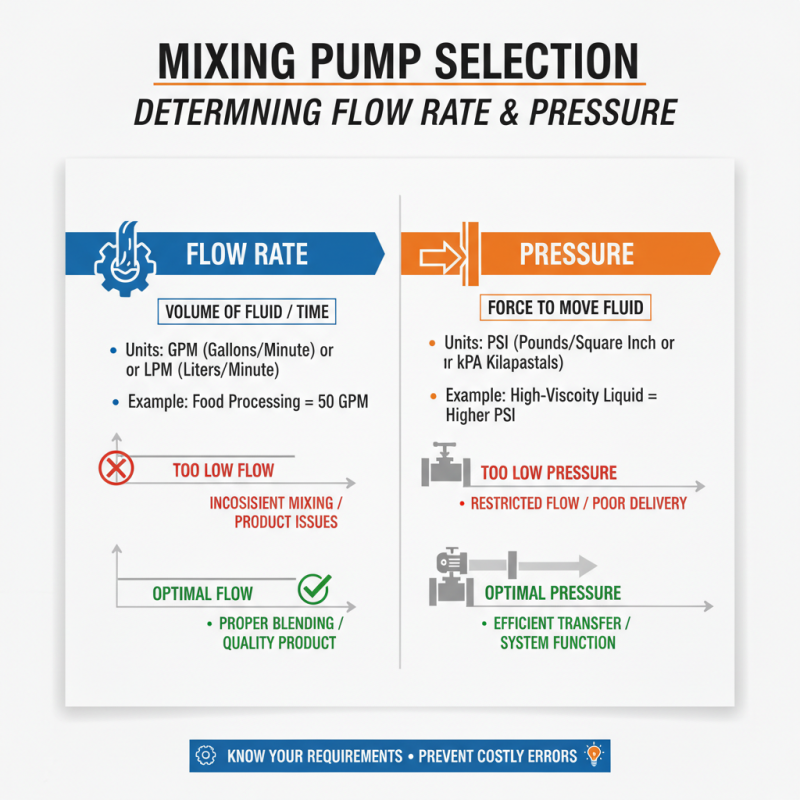 MIXING PUMP SELECTION
DETERMNING FLOW RATE & PRESSURE

FLOW RATE

VOLUME OF FLUID / TIME

• Units: GPM (Gallons/Minute) or or LPM (Liters/Minute)

• Example: Food Processing = 50 GPM

TOO LOW FLOW

INCOSISIENT MIXING / PRODUCT ISSUES

OPTIMAL FLOW

• PROPER BLENDING / QUALITY PRODUCT

PRESSURE

FORCE TO MOVE FLUID

• Units: PSI (Pounds/Square Inch or ır kPA Kilapastals)

• Example: High-Viscoity Liquid = Higher PSI

TOO LOW PRESSURE

• RESTRICTED FLOW / POOR DELIVERY

OPTIMAL PRESSURE

• EFFICIENT TRANSFER / SYSTEM FUNCTION

KNOW YOUR REQUIREMENTS • PREVENT COSTLY ERRORS