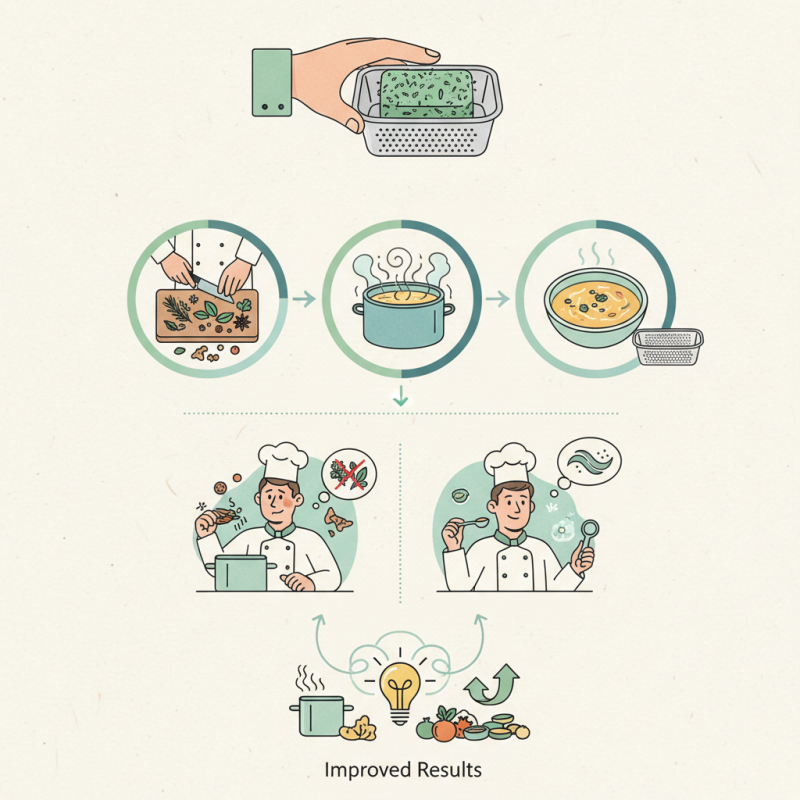 Improved Results