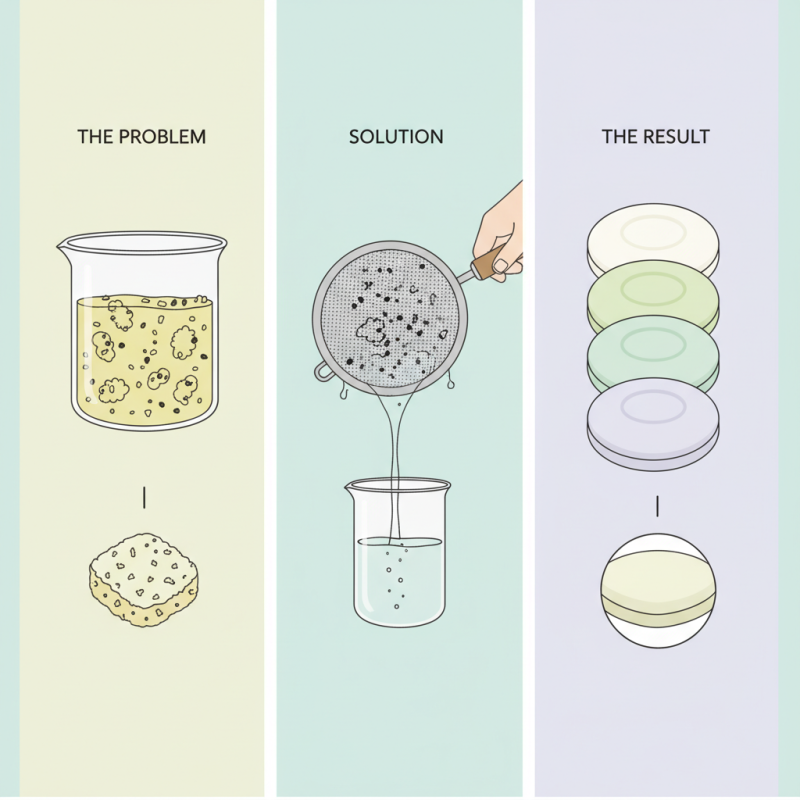 THE PROBLEM

SOLUTION

THE RESULT