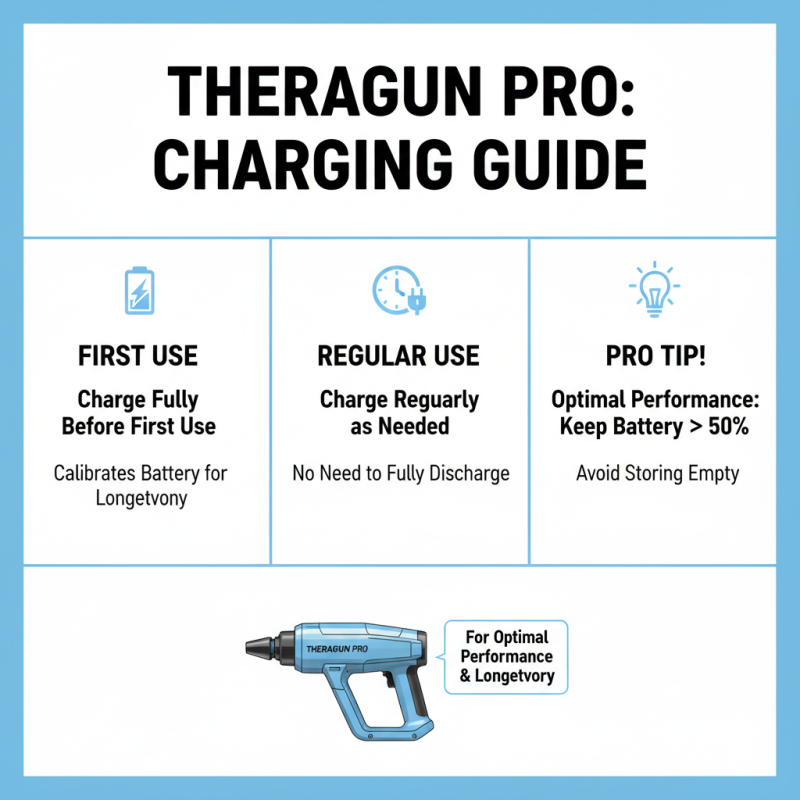 THERAGUN PRO: CHARGING GUIDE

FIRST USE

Charge Fully Before First Use

Calibrates Battery for Longetvony

REGULAR USE

Charge Reguarly as Needed

No Need to Fully Discharge

PRO TIP!

Optimal Performance: Keep Battery > 50%

Avoid Storing Empty

THERAGUN PRO

For Optimal Performance & Longetvory