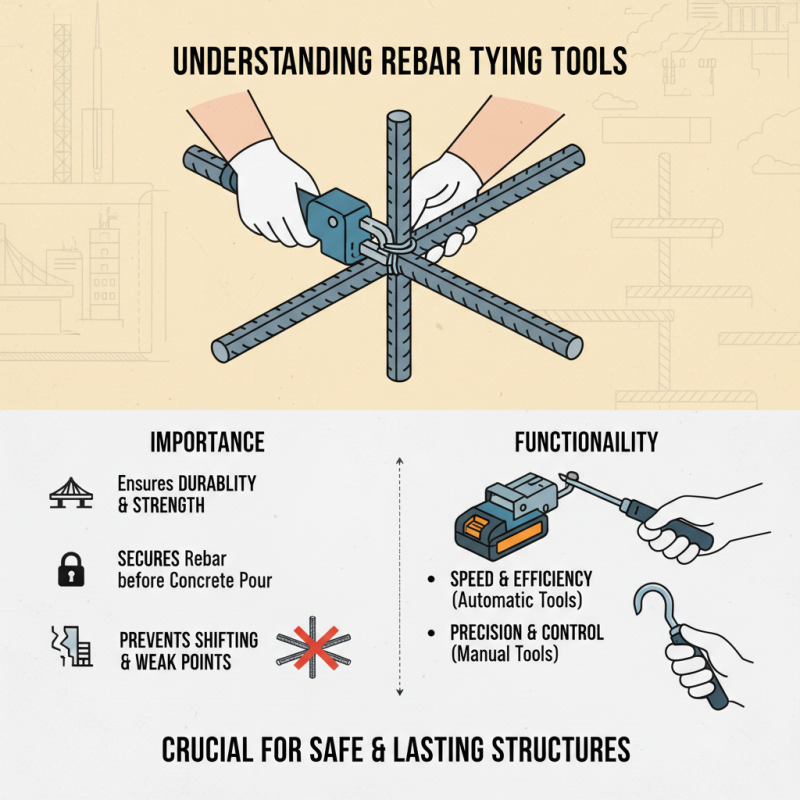 UNDERSTANDING REBAR TYING TOOLS

IMPORTANCE

Ensures DURABLITY & STRENGTH

SECURES Rebar before Concrete Pour

PREVENTS SHIFTING & WEAK POINTS

FUNCTIONAILITY

• SPEED & EFFICIENCY (Automatic Tools)

• PRECISION & CONTROL (Manual Tools)

CRUCIAL FOR SAFE & LASTING STRUCTURES